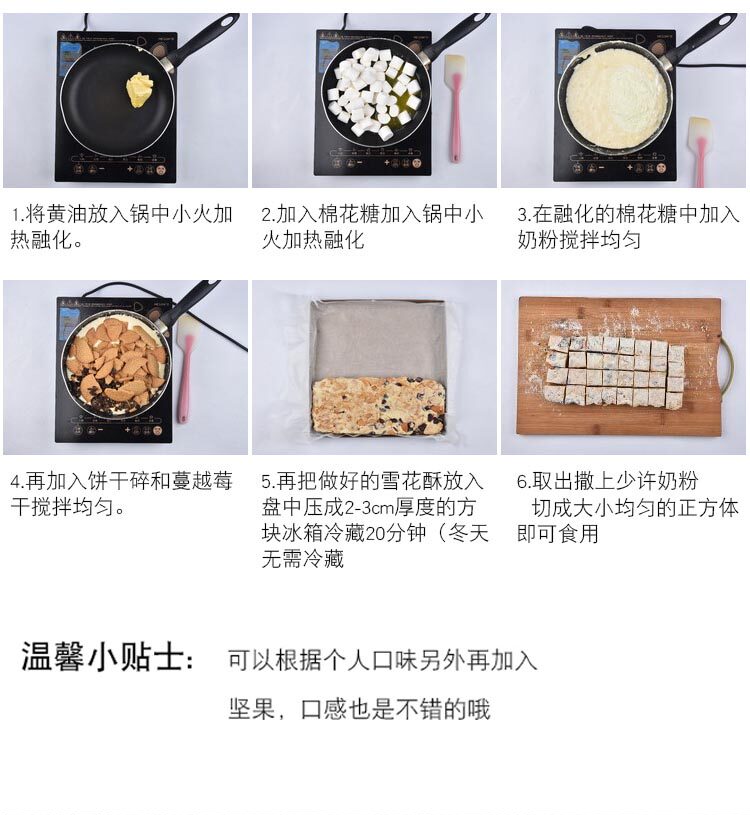 1.将黄油放入锅中小火加热融化。

2.加入棉花糖加入锅中小火加热融化

3.在融化的棉花糖中加入奶粉搅拌均匀

4.再加入饼干碎和蔓越莓干搅拌均匀。

5.再把做好的雪花酥放入盘中压成2-3cm厚度的方块冰箱冷藏20分钟（冬天无需冷藏

6.取出撒上少许奶粉 切成大小均匀的正方体即可食用

温馨小贴士: 可以根据个人口味另外再加入坚果，口感也是不错的哦