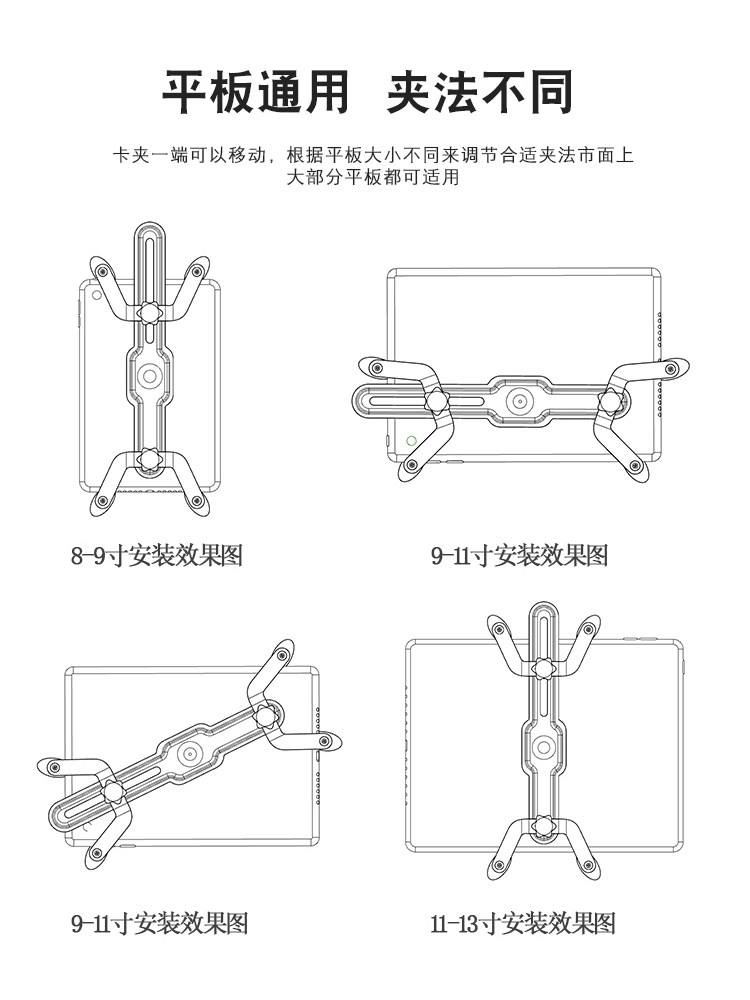 平板通用 夹法不同

卡夹一端可以移动，根据平板大小不同来调节合适夹法市面上大部分平板都可适用

8-9寸安装效果图

9-11寸安装效果图

9-11寸安装效果图

11-13寸安装效果图