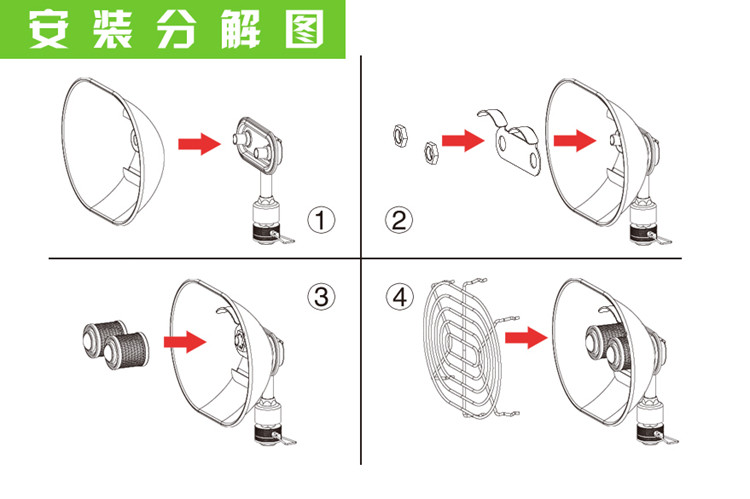 安装分解图

①

②

③

④