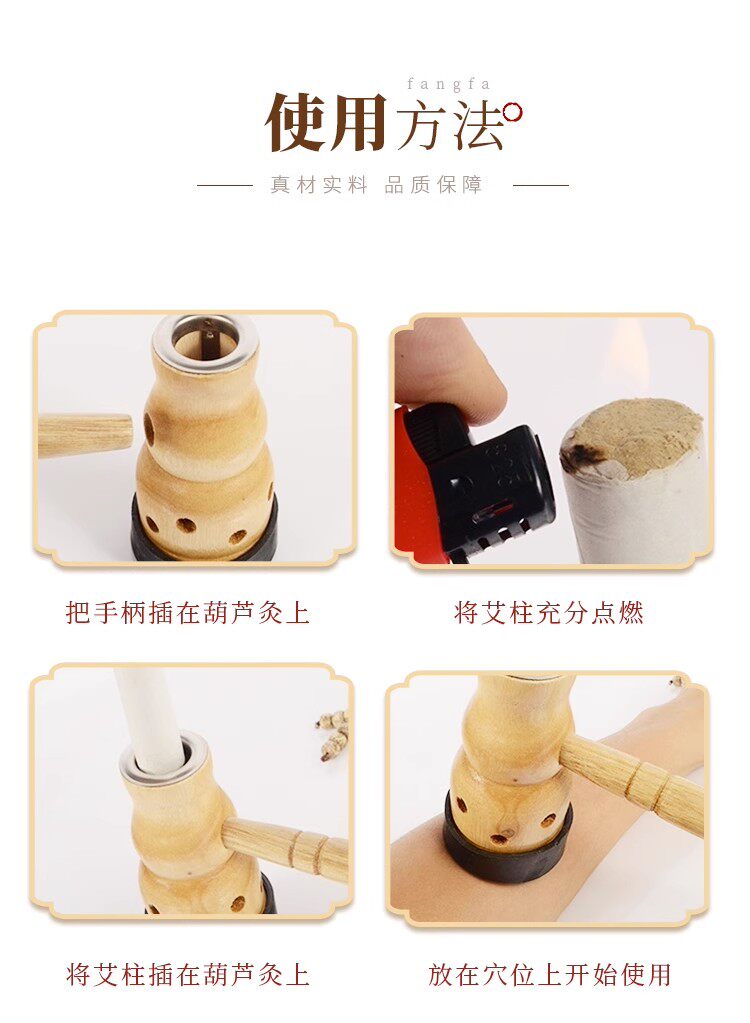 fangfa
使用方法

真材实料 品质保障

把手柄插在葫芦灸上

将艾柱充分点燃

将艾柱插在葫芦灸上

放在穴位上开始使用