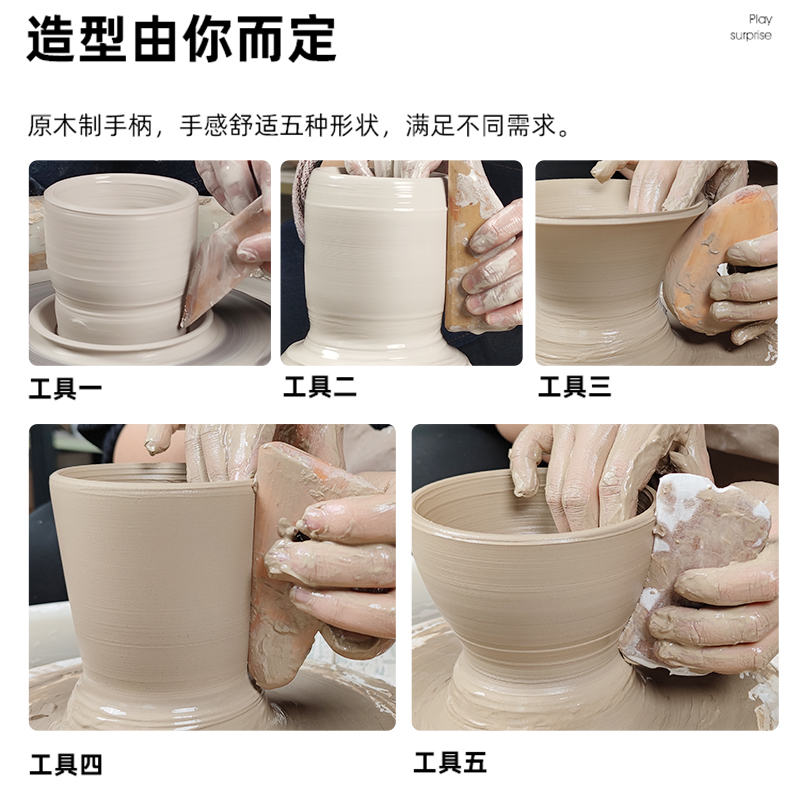 造型由你而定

Play
surprise

原木制手柄，手感舒适五种形状，满足不同需求。

工具一

工具二

工具三

工具四

工具五