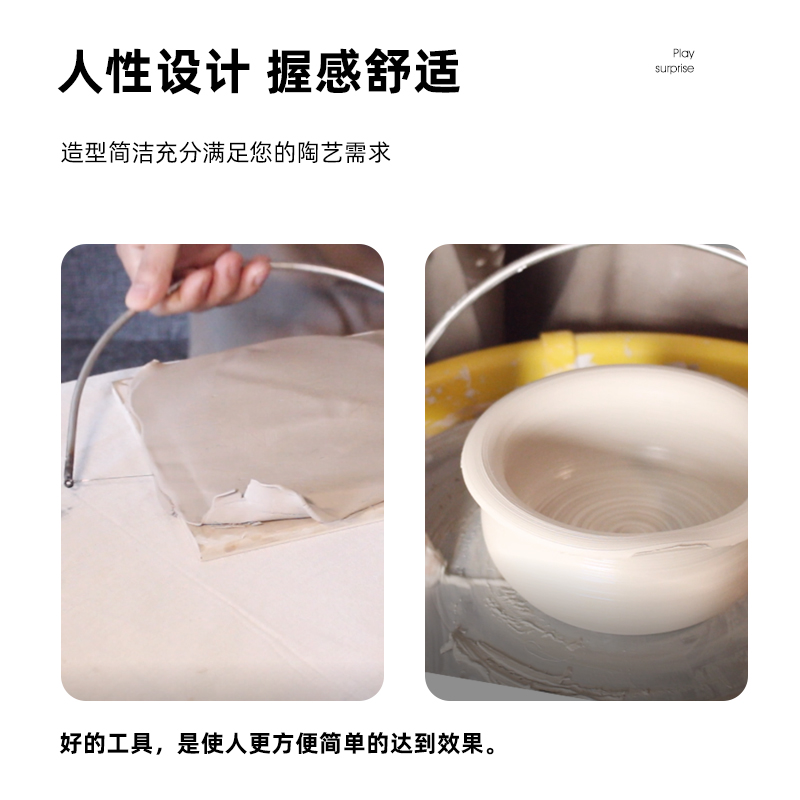 人性设计 握感舒适

Play
surprise

造型简洁充分满足您的陶艺需求

好的工具，是使人更方便简单的达到效果。