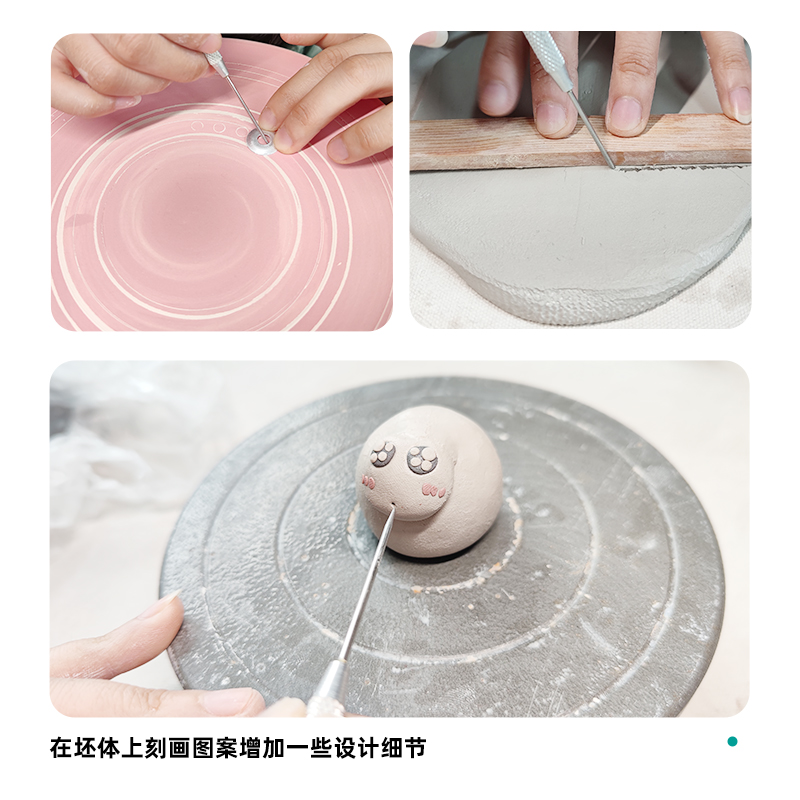 在坯体上刻画图案增加一些设计细节