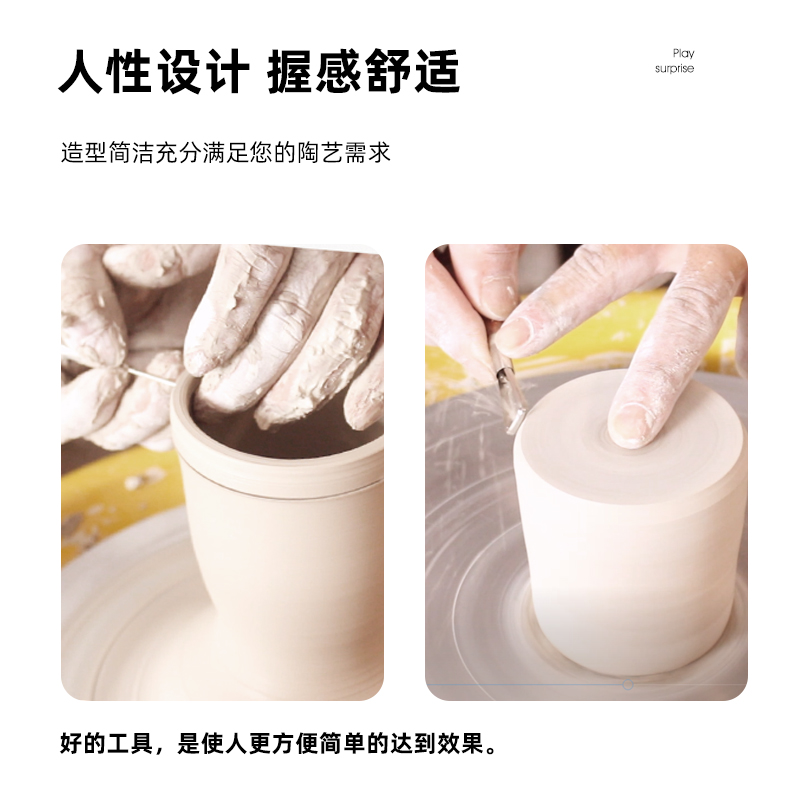 人性设计 握感舒适

Play
surprise

造型简洁充分满足您的陶艺需求

好的工具，是使人更方便简单的达到效果。