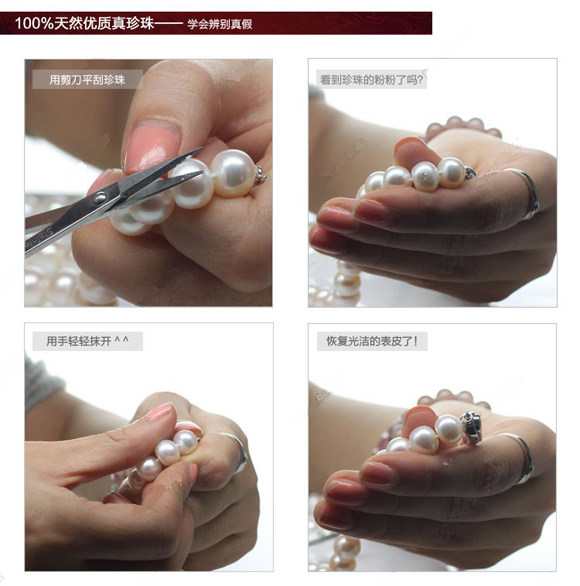 100%天然优质真珍珠—— 学会辨别真假

用剪刀平刮珍珠

看到珍珠的粉粉了吗?

用手轻轻抹开 ^ ^

恢复光洁的表皮了!