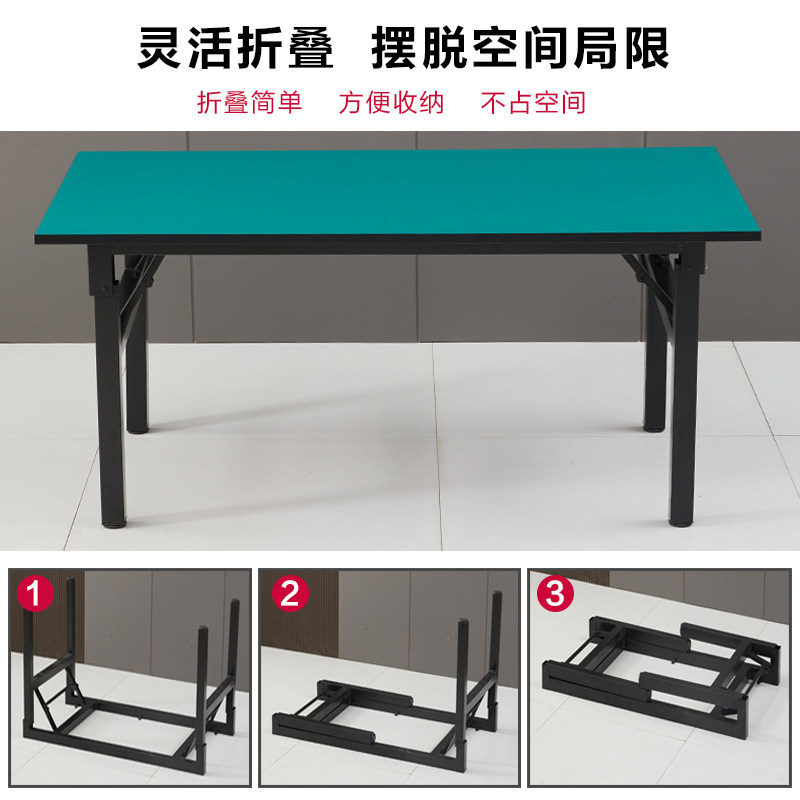 灵活折叠 摆脱空间局限

折叠简单 方便收纳 不占空间

1

2

3