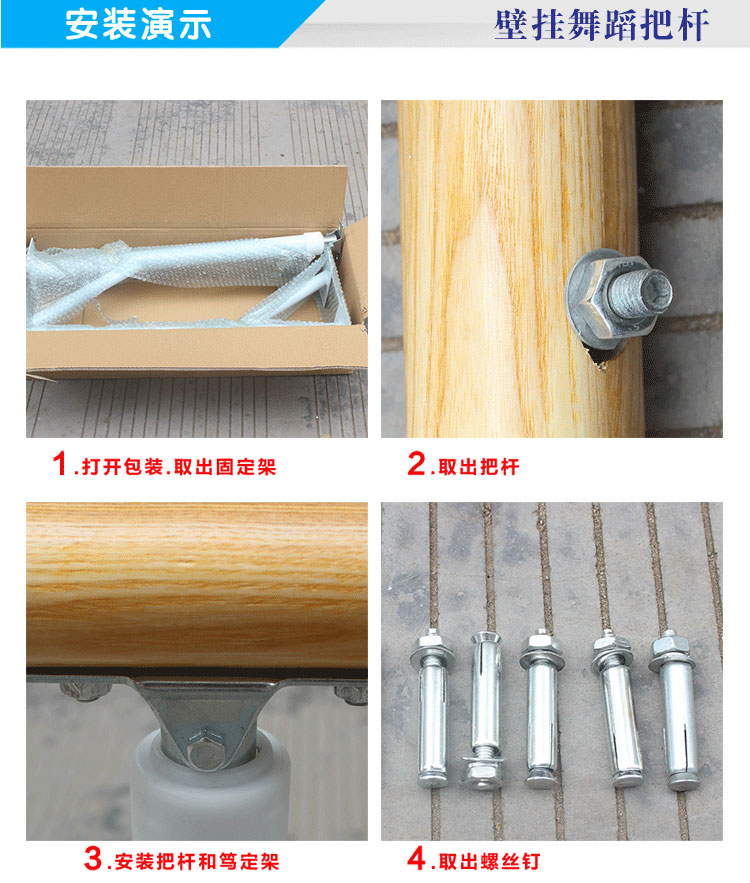 安装演示

壁挂舞蹈把杆

1.打开包装.取出固定架

2.取出把杆

3.安装把杆和笃定架

4.取出螺丝钉