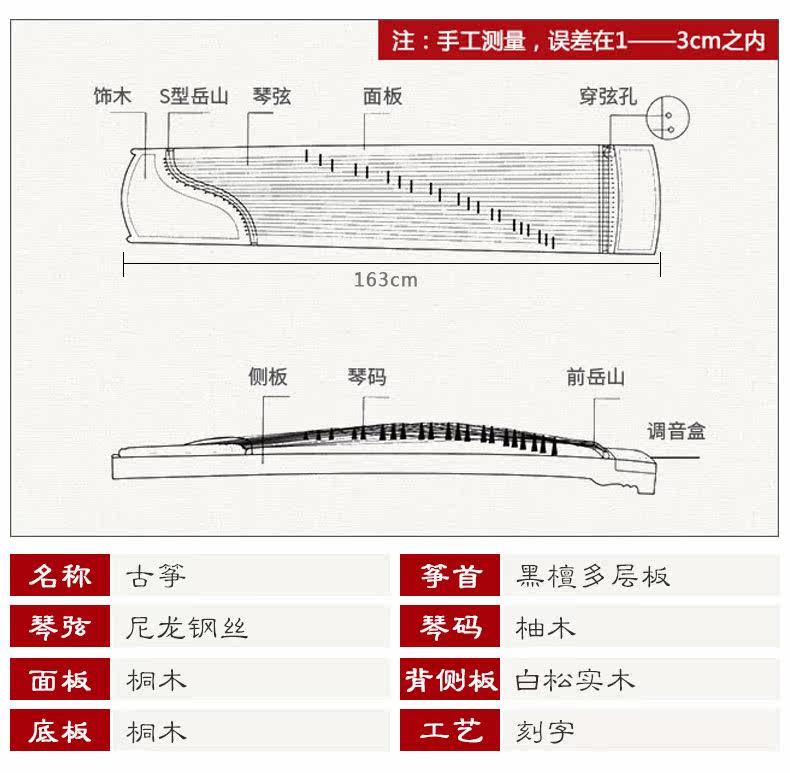 注：手工测量，误差在1——3cm之内

饰木 S型岳山 琴弦 面板 穿弦孔

163cm

侧板 琴码 前岳山

调音盒

| 名称 | 古筝 | 筝首 | 黑檀多层板 |
|---|---|---|---|
| 琴弦 | 尼龙钢丝 | 琴码 | 柚木 |
| 面板 | 桐木 | 背侧板 | 白松实木 |
| 底板 | 桐木 | 工艺 | 刻字 |