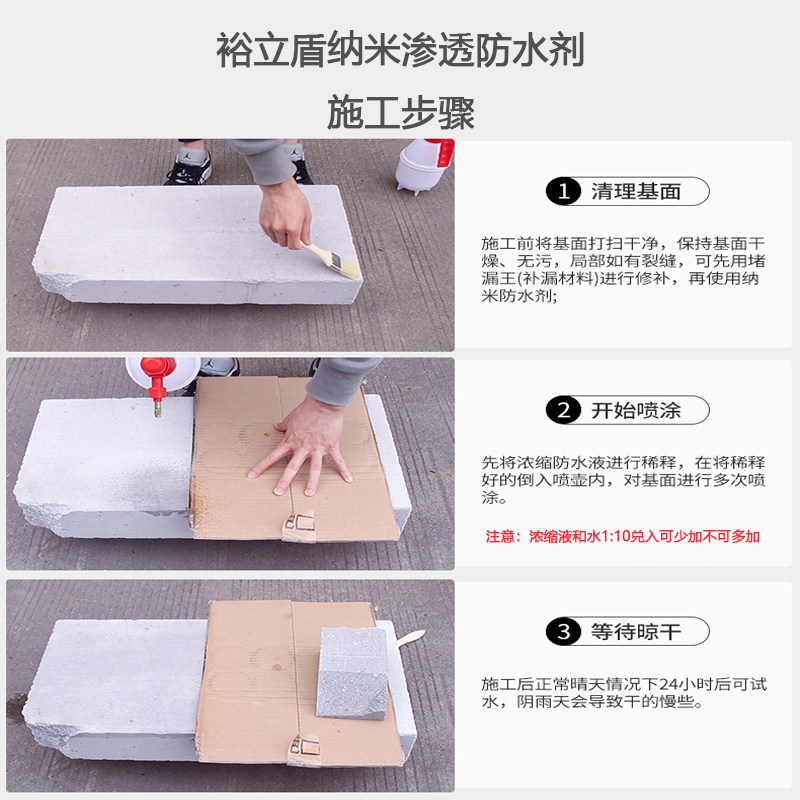 裕立盾纳米渗透防水剂

施工步骤

1 清理基面

施工前将基面打扫干净，保持基面干燥、无污，局部如有裂缝，可先用堵漏王(补漏材料)进行修补，再使用纳米防水剂;

2 开始喷涂

先将浓缩防水液进行稀释，在将稀释好的倒入喷壶内，对基面进行多次喷涂。

注意：浓缩液和水1:10兑入可少加不可多加

3 等待晾干

施工后正常晴天情况下24小时后可试水，阴雨天会导致干的慢些。