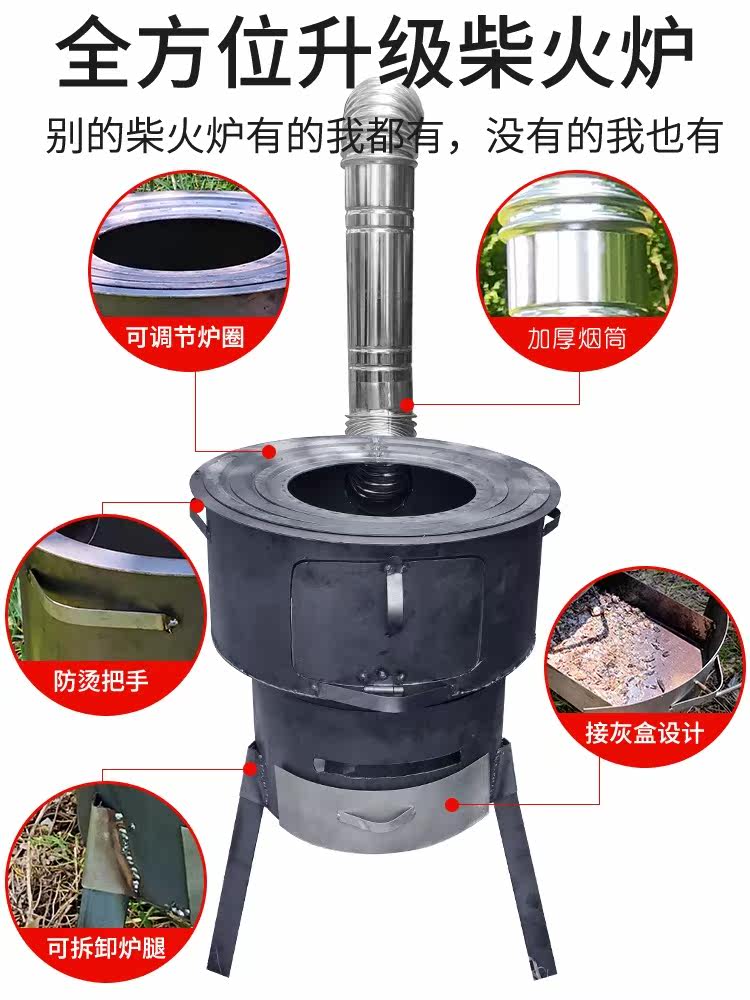 全方位升级柴火炉

别的柴火炉有的我都有，没有的我也有

可调节炉圈

加厚烟筒

防烫把手

接灰盒设计

可拆卸炉腿