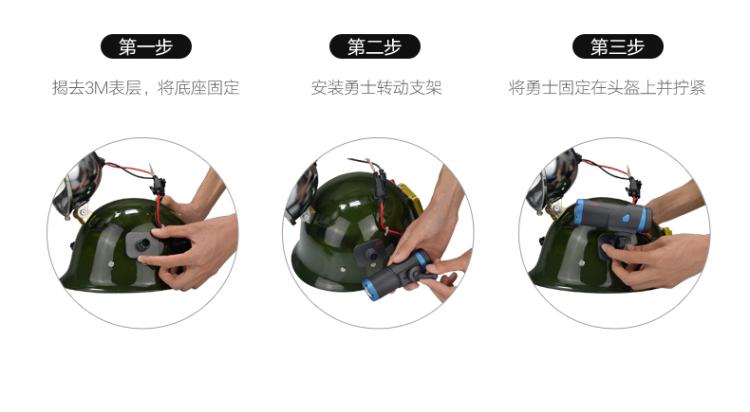 第一步

揭去3M表层，将底座固定

第二步

安装勇士转动支架

第三步

将勇士固定在头盔上并拧紧