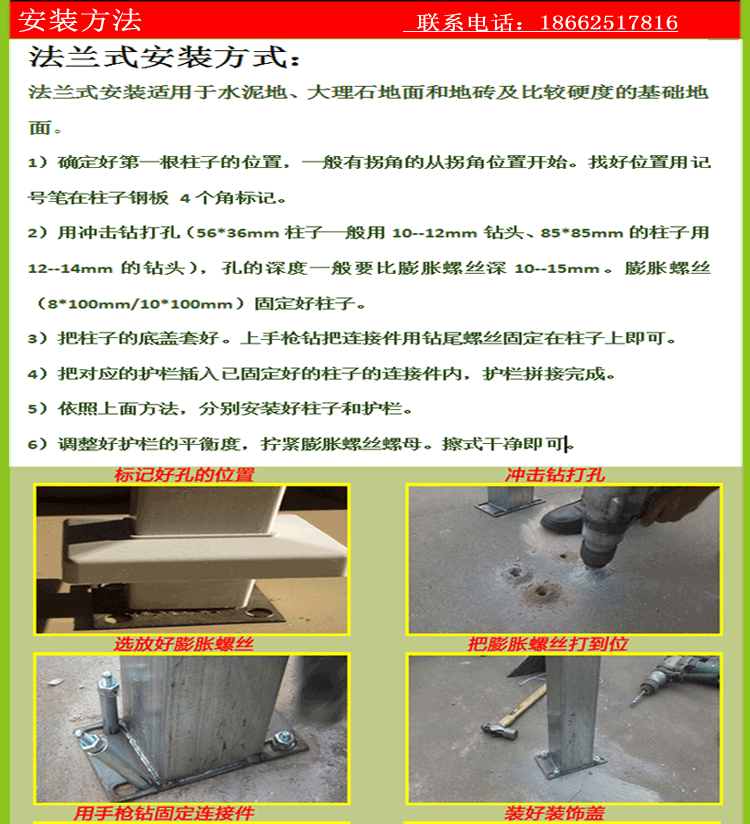 安装方法

联系电话：18662517816

法兰式安装方式：

法兰式安装适用于水泥地、大理石地面和地砖及比较硬度的基础地面。

1）确定好第一根柱子的位置，一般有拐角的从拐角位置开始。找好位置用记号笔在柱子钢板 4 个角标记。

2）用冲击钻打孔（56*36mm 柱子一般用 10--12mm 钻头、85*85mm 的柱子用 12--14mm 的钻头），孔的深度一般要比膨胀螺丝深 10--15mm。膨胀螺丝（8*100mm/10*100mm）固定好柱子。

3）把柱子的底盖套好。上手枪钻把连接件用钻尾螺丝固定在柱子上即可。

4）把对应的护栏插入已固定好的柱子的连接件内，护栏拼接完成。

5）依照上面方法，分别安装好柱子和护栏。

6）调整好护栏的平衡度，拧紧膨胀螺丝螺母。擦式干净即可。

标记好孔的位置

冲击钻打孔

选放好膨胀螺丝

把膨胀螺丝打到位

用手枪钻固定连接件

装好装饰盖