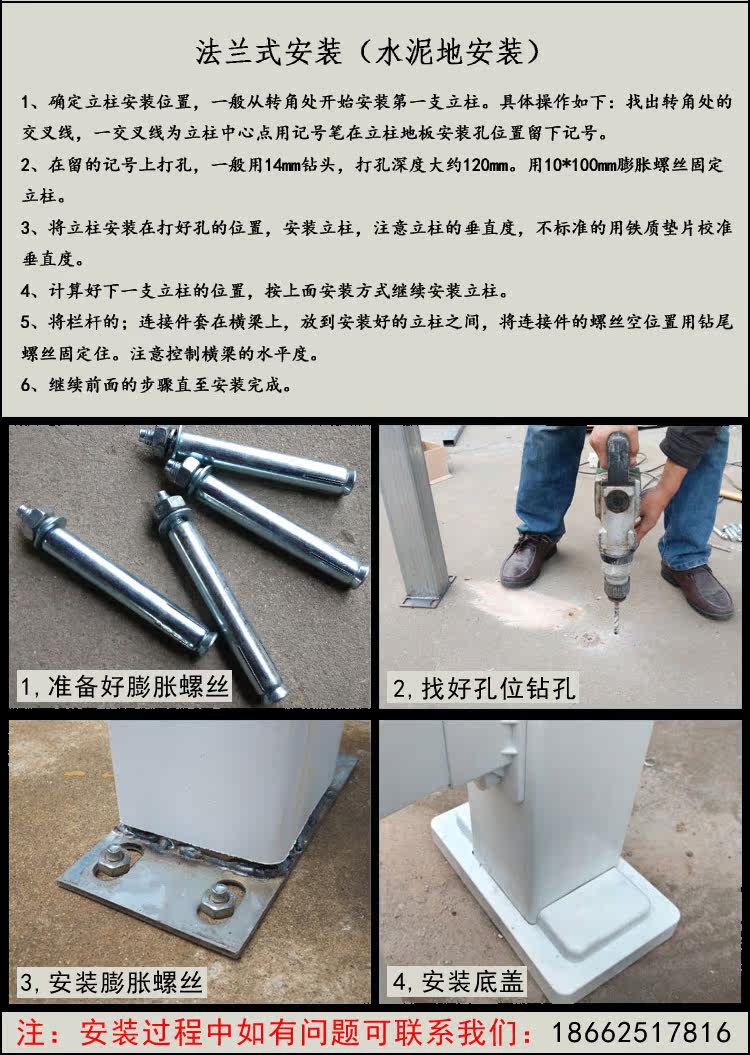 法兰式安装（水泥地安装）

1、确定立柱安装位置，一般从转角处开始安装第一支立柱。具体操作如下：找出转角处的交叉线，一交叉线为立柱中心点用记号笔在立柱地板安装孔位置留下记号。

2、在留的记号上打孔，一般用14mm钻头，打孔深度大约120mm。用10*100mm膨胀螺丝固定立柱。

3、将立柱安装在打好孔的位置，安装立柱，注意立柱的垂直度，不标准的用铁质垫片校准垂直度。

4、计算好下一支立柱的位置，按上面安装方式继续安装立柱。

5、将栏杆的；连接件套在横梁上，放到安装好的立柱之间，将连接件的螺丝空位置用钻尾螺丝固定住。注意控制横梁的水平度。

6、继续前面的步骤直至安装完成。

1，准备好膨胀螺丝

2，找好孔位钻孔

3，安装膨胀螺丝

4，安装底盖

注：安装过程中如有问题可联系我们：18662517816