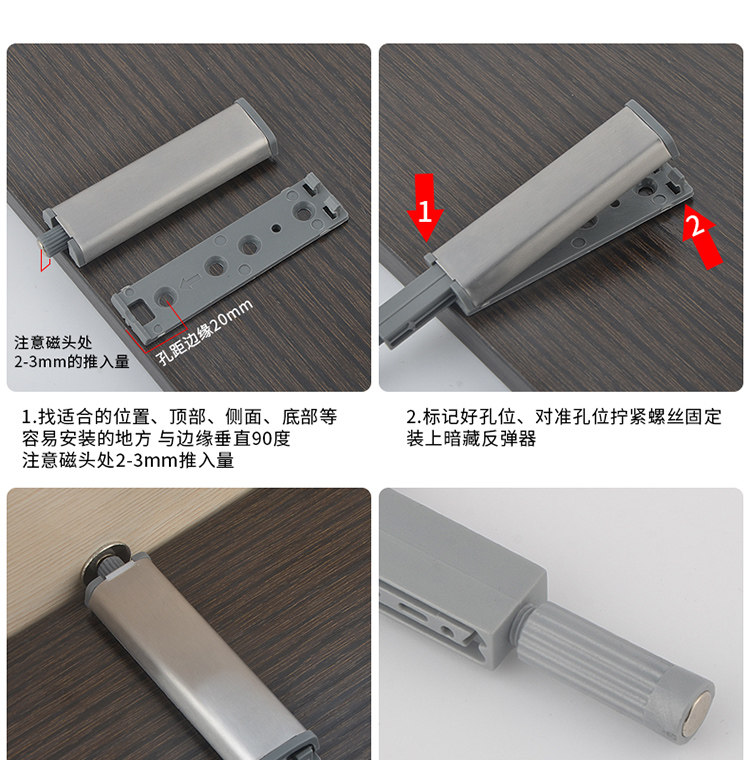 注意磁头处
2-3mm的推入量

孔距边缘20mm

1

2

1.找适合的位置、顶部、侧面、底部等容易安装的地方 与边缘垂直90度
注意磁头处2-3mm推入量

2.标记好孔位、对准孔位拧紧螺丝固定装上暗藏反弹器