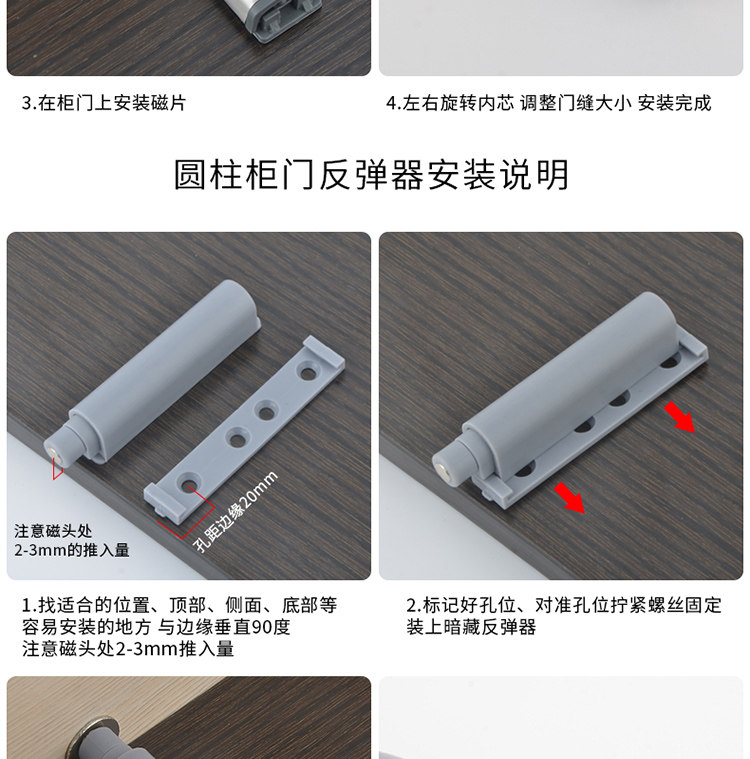 3.在柜门上安装磁片

4.左右旋转内芯 调整门缝大小 安装完成

圆柱柜门反弹器安装说明

注意磁头处
2-3mm的推入量

孔距边缘20mm

1.找适合的位置、顶部、侧面、底部等容易安装的地方 与边缘垂直90度
注意磁头处2-3mm推入量

2.标记好孔位、对准孔位拧紧螺丝固定装上暗藏反弹器