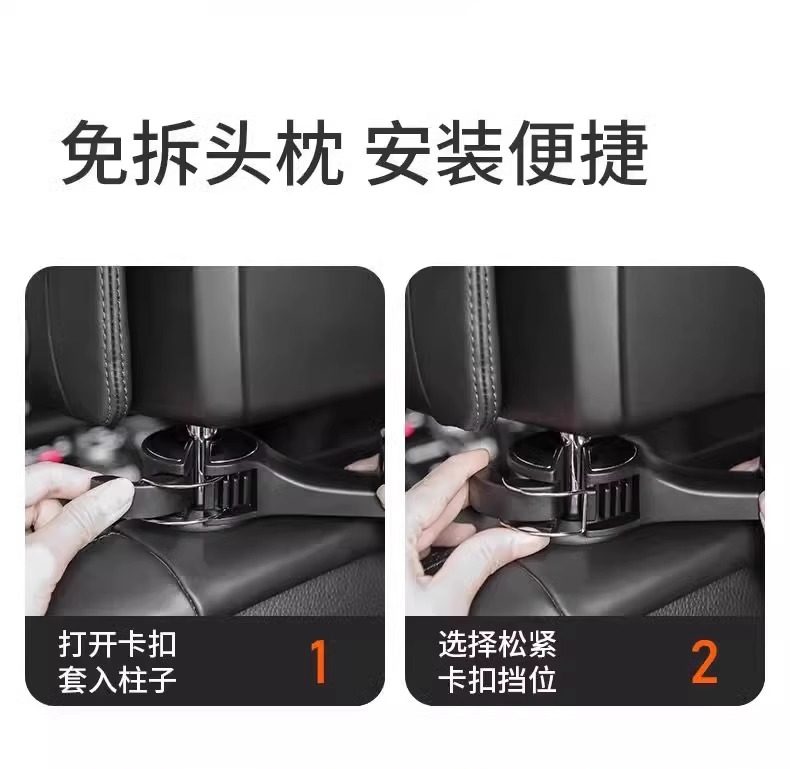 免拆头枕 安装便捷

打开卡扣
套入柱子
1

选择松紧
卡扣挡位
2