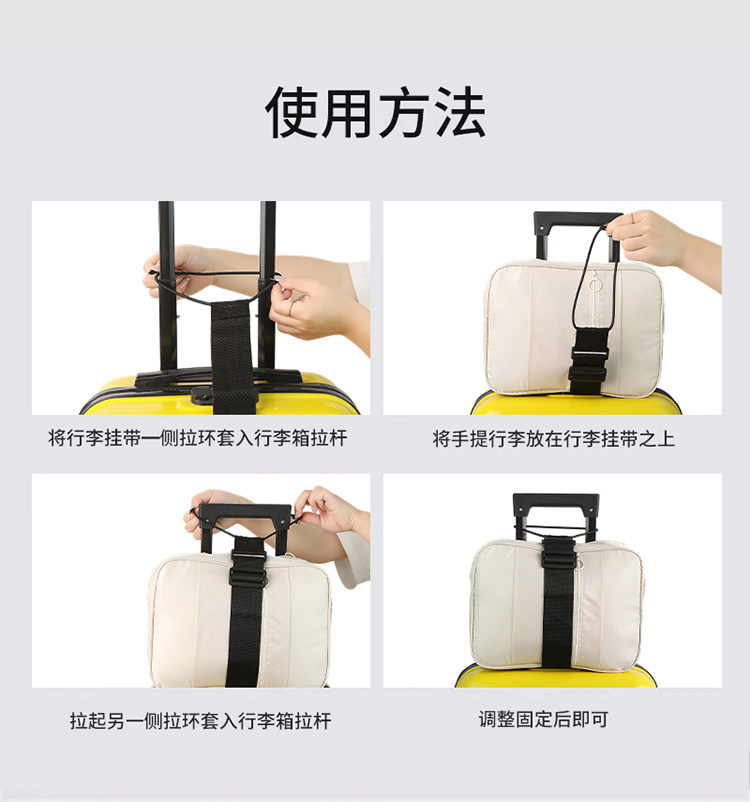 使用方法

将行李挂带一侧拉环套入行李箱拉杆

将手提行李放在行李挂带之上

拉起另一侧拉环套入行李箱拉杆

调整固定后即可