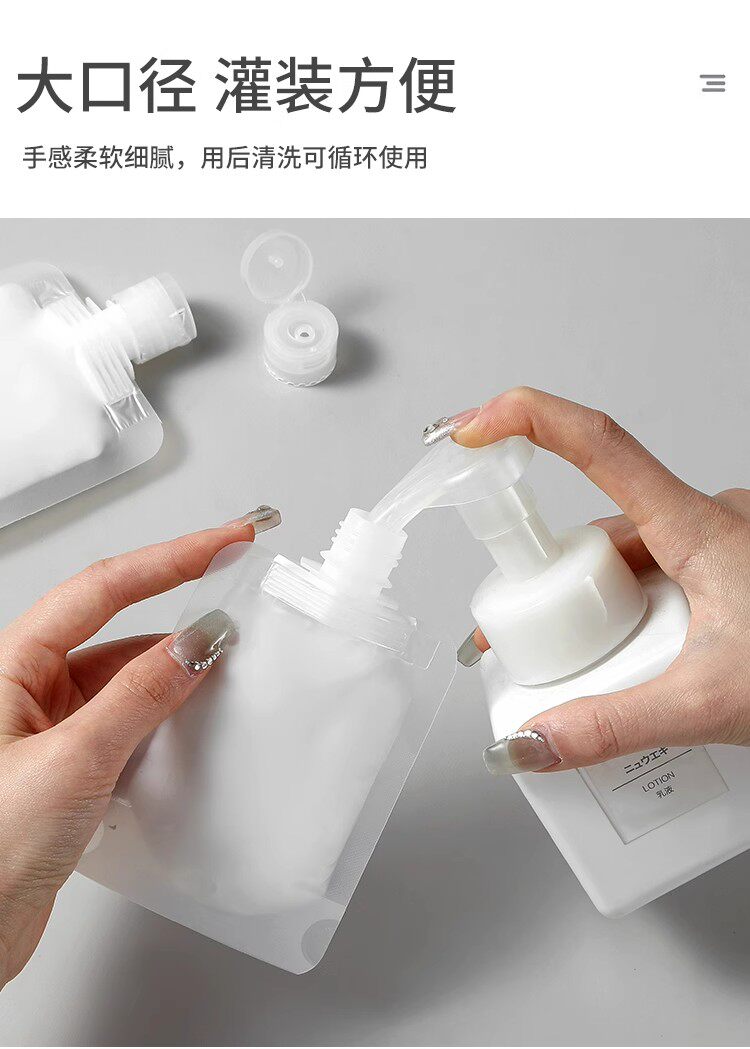 大口径 灌装方便

手感柔软细腻，用后清洗可循环使用

ニュウエキ
LOTION
乳液