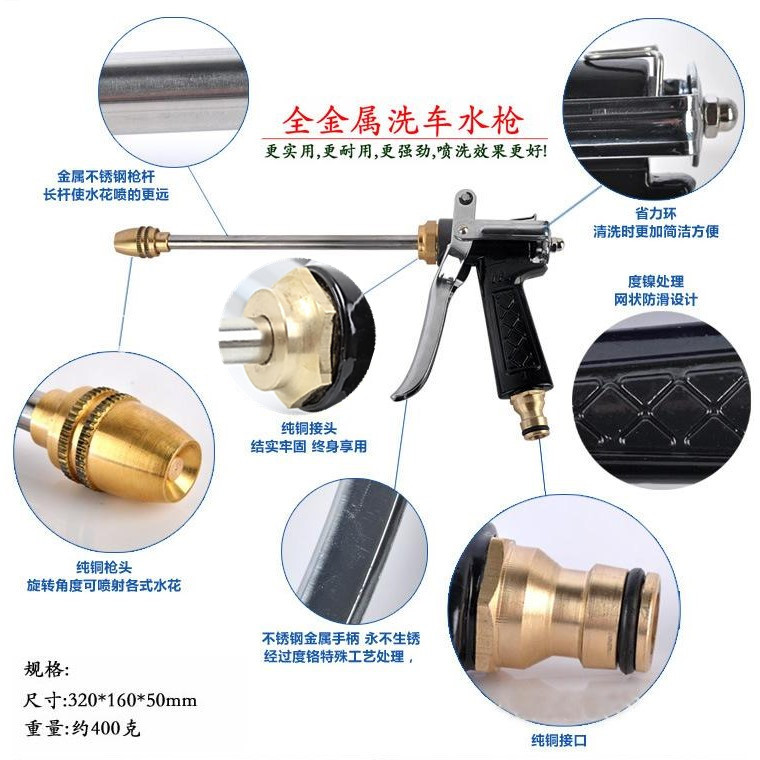 全金属洗车水枪

更实用,更耐用,更强劲,喷洗效果更好!

金属不锈钢枪杆
长杆使水花喷的更远

省力环
清洗时更加简洁方便

度镍处理
网状防滑设计

纯铜接头
结实牢固 终身享用

纯铜枪头
旋转角度可喷射各式水花

不锈钢金属手柄 永不生锈
经过度铬特殊工艺处理，

纯铜接口

规格:
尺寸:320*160*50mm
重量:约400克