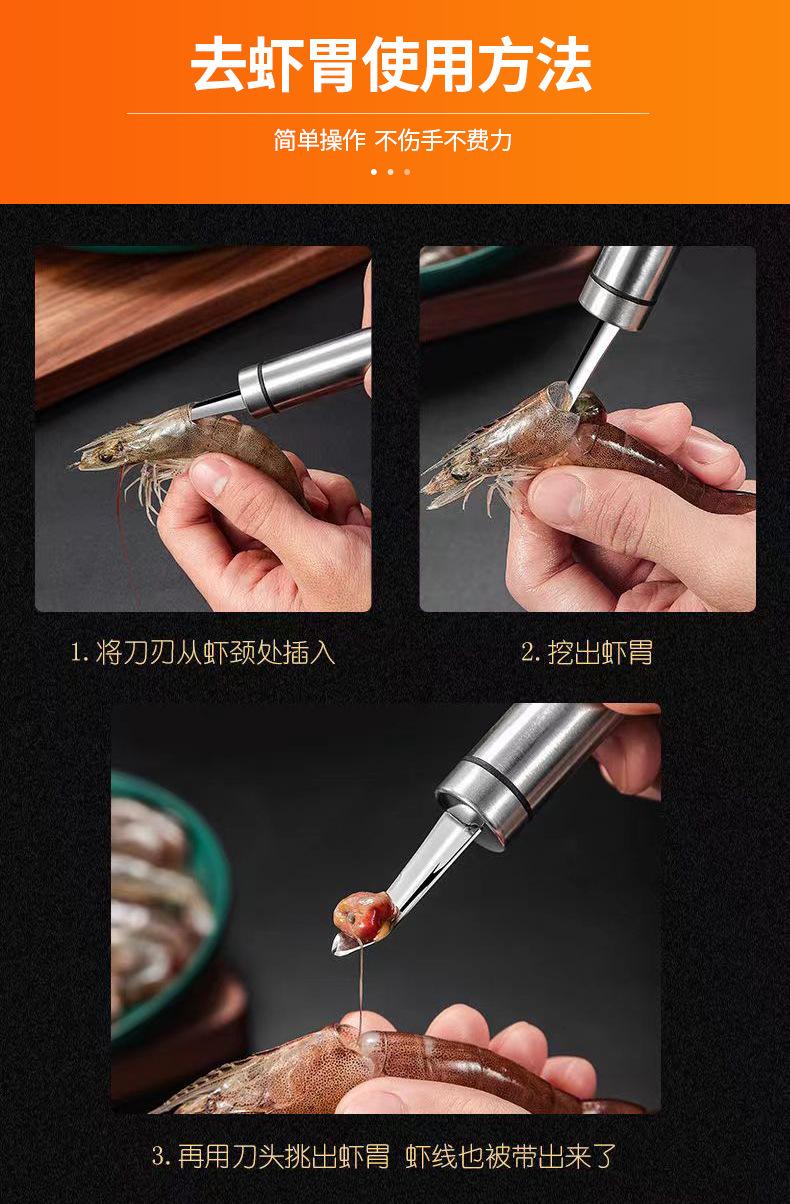 去虾胃使用方法

简单操作 不伤手不费力

1. 将刀刃从虾颈处插入

2. 挖出虾胃

3. 再用刀头挑出虾胃 虾线也被带出来了