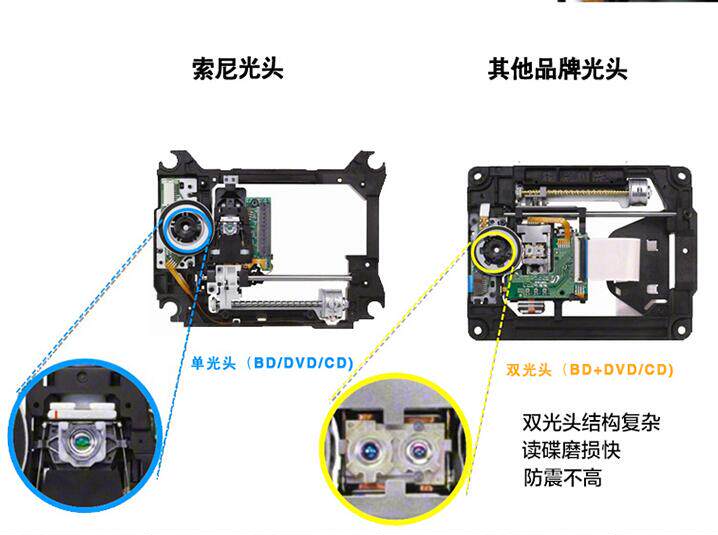 索尼光头

其他品牌光头

单光头（BD/DVD/CD）

双光头（BD+DVD/CD）

双光头结构复杂
读碟磨损快
防震不高