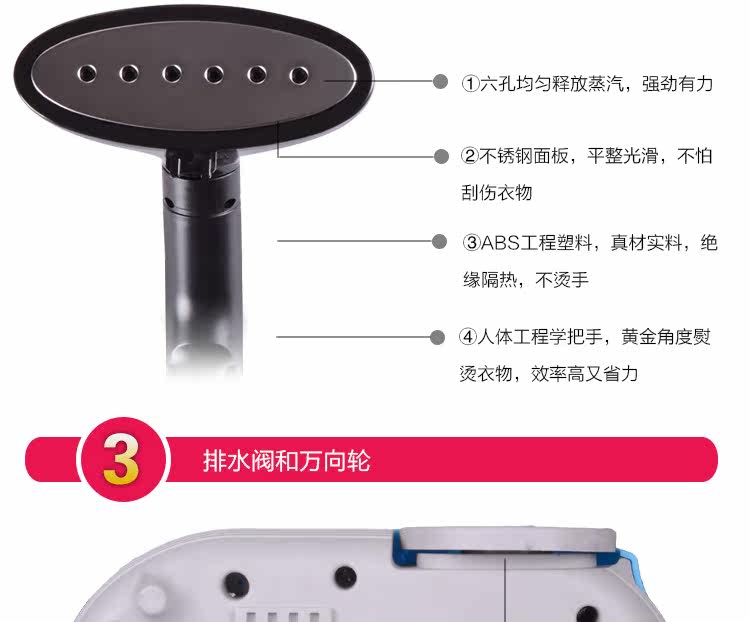 ①六孔均匀释放蒸汽，强劲有力

②不锈钢面板，平整光滑，不怕刮伤衣物

③ABS工程塑料，真材实料，绝缘隔热，不烫手

④人体工程学把手，黄金角度熨烫衣物，效率高又省力

3 排水阀和万向轮