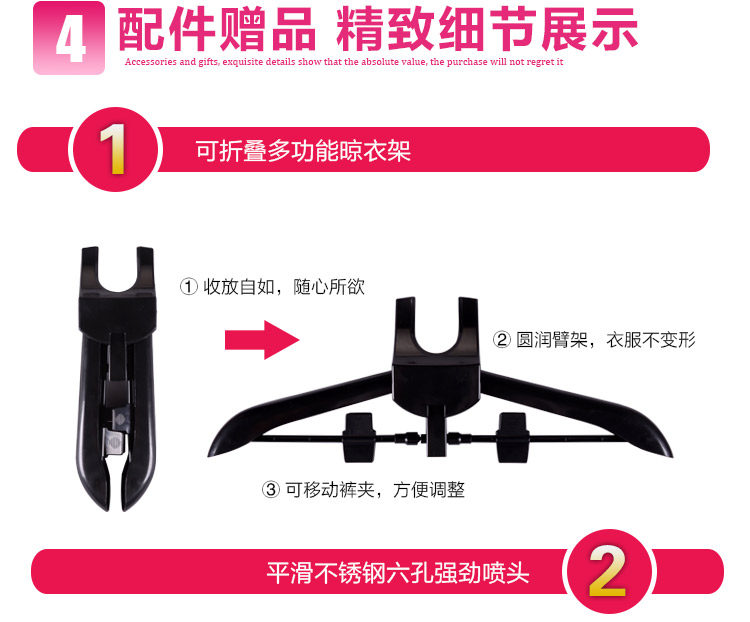 4 配件赠品 精致细节展示

Accessories and gifts, exquisite details show that the absolute value, the purchase will not regret it

1 可折叠多功能晾衣架

① 收放自如，随心所欲

② 圆润臂架，衣服不变形

③ 可移动裤夹，方便调整

平滑不锈钢六孔强劲喷头 2