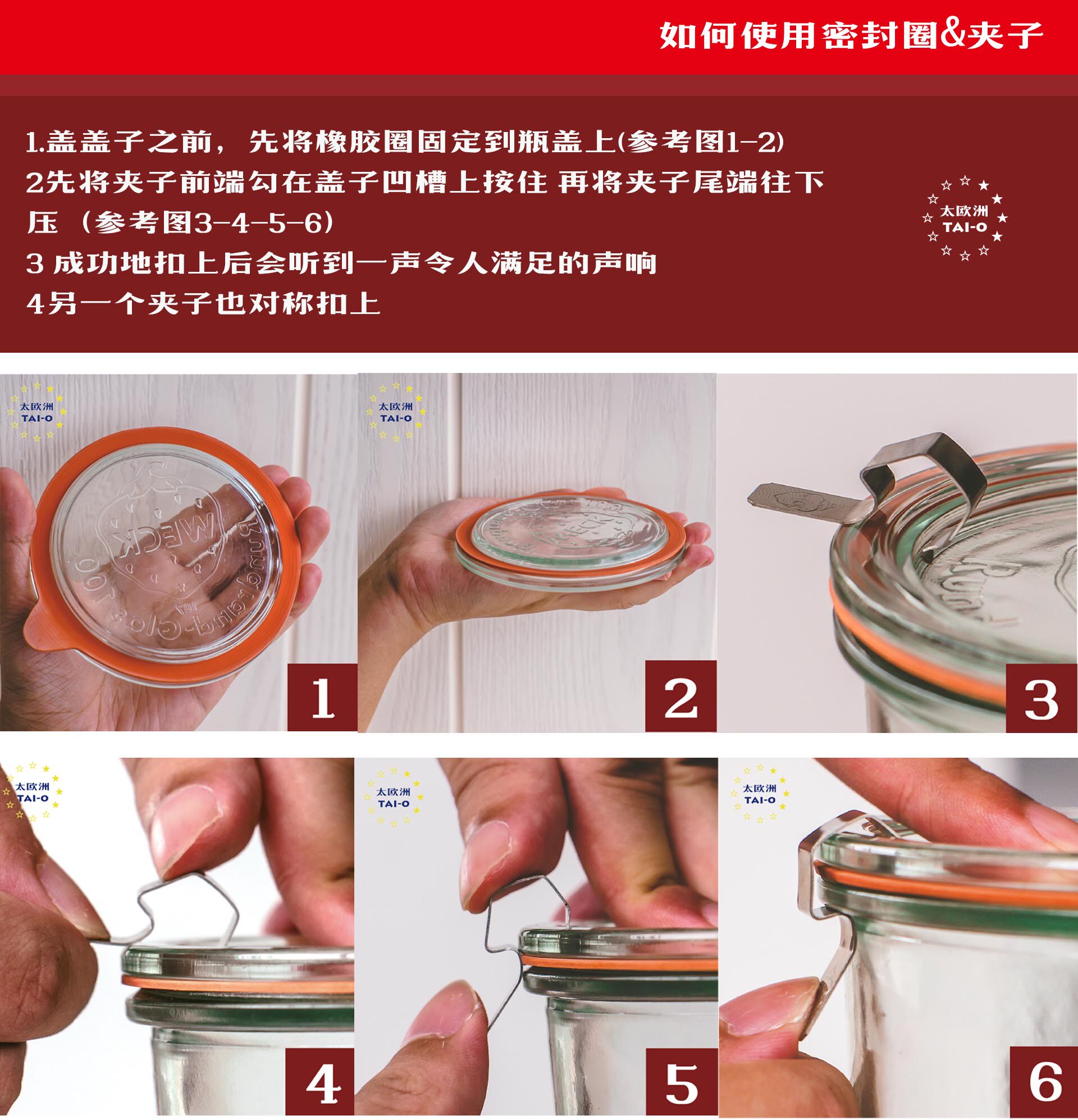 如何使用密封圈&夹子

1.盖盖子之前，先将橡胶圈固定到瓶盖上(参考图1-2)
2先将夹子前端勾在盖子凹槽上按住 再将夹子尾端往下压（参考图3-4-5-6）
3 成功地扣上后会听到一声令人满足的声响
4另一个夹子也对称扣上

太欧洲
TAI-O

太欧洲
TAI-O

WECK
Rundrand-Glas 100

1

太欧洲
TAI-O

2

3

太欧洲
TAI-O

4

太欧洲
TAI-O

5

太欧洲
TAI-O

6