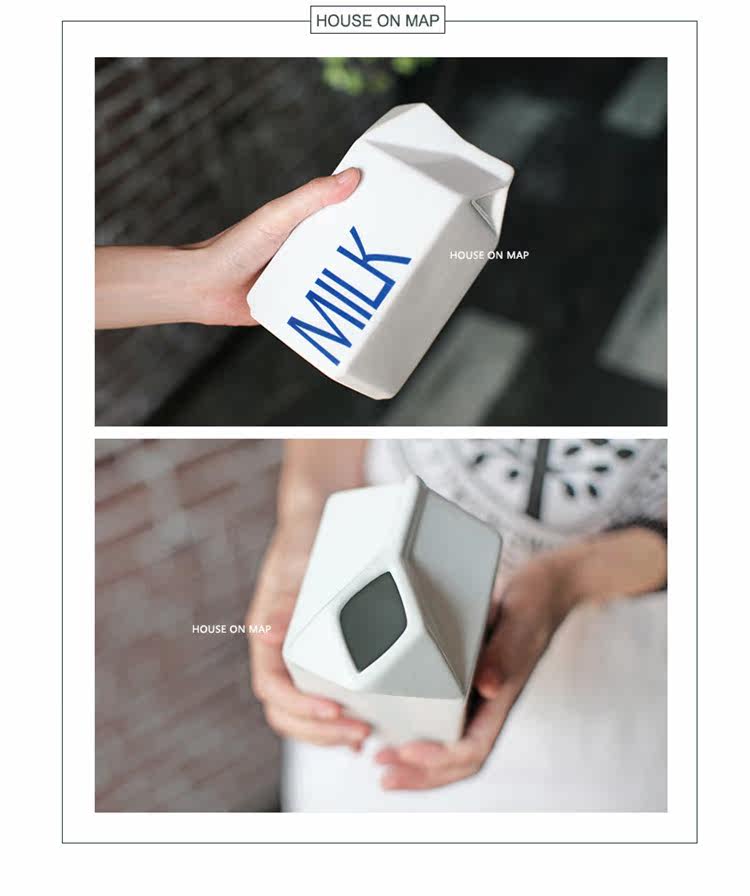 HOUSE ON MAP

MILK

HOUSE ON MAP

HOUSE ON MAP