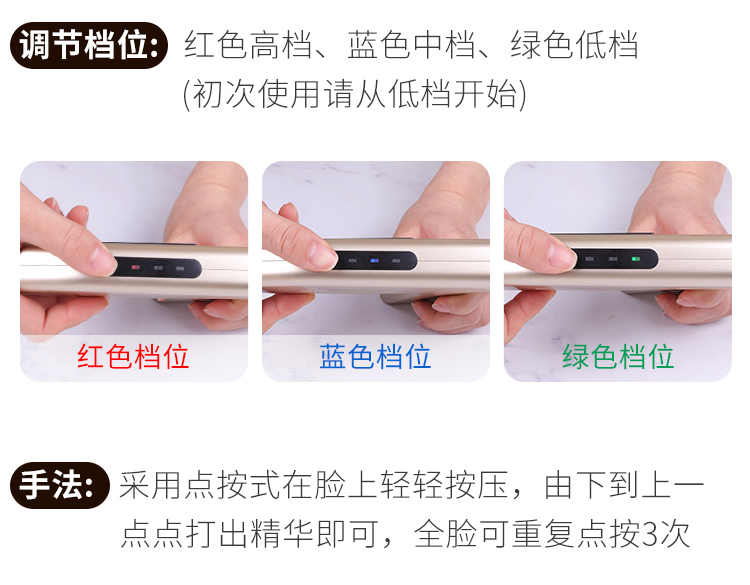 调节档位: 红色高档、蓝色中档、绿色低档
(初次使用请从低档开始)

红色档位

蓝色档位

绿色档位

手法: 采用点按式在脸上轻轻按压，由下到上一点点打出精华即可，全脸可重复点按3次