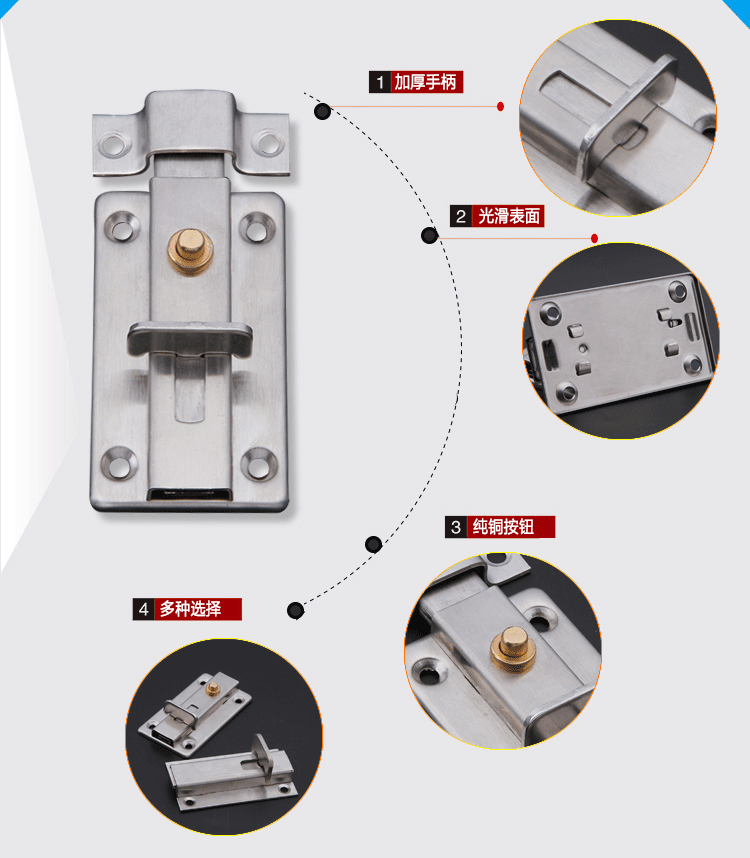 1 加厚手柄

2 光滑表面

3 纯铜按钮

4 多种选择