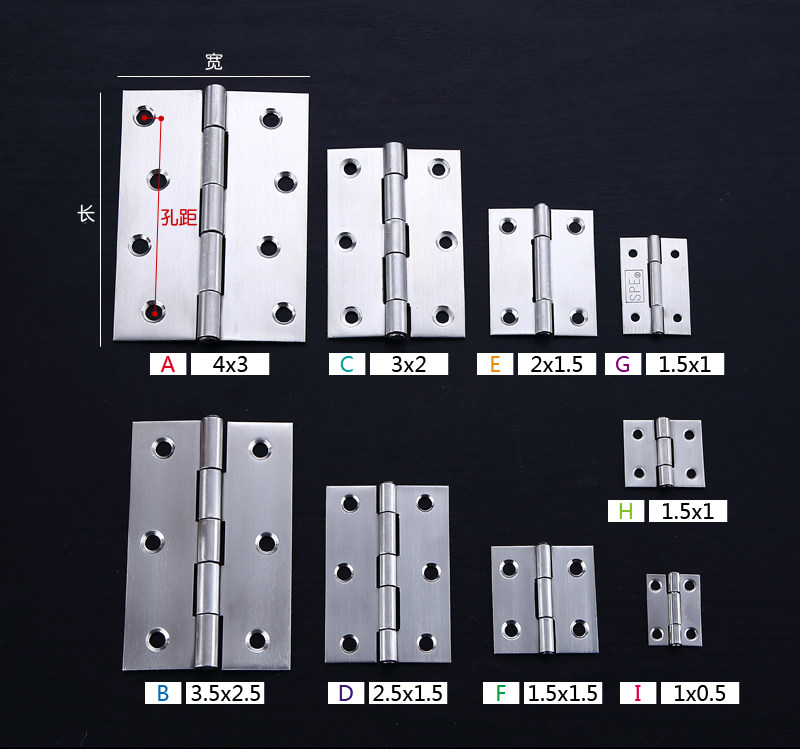 宽

长

孔距

SPE

A 4x3

C 3x2

E 2x1.5

G 1.5x1

H 1.5x1

B 3.5x2.5

D 2.5x1.5

F 1.5x1.5

I 1x0.5