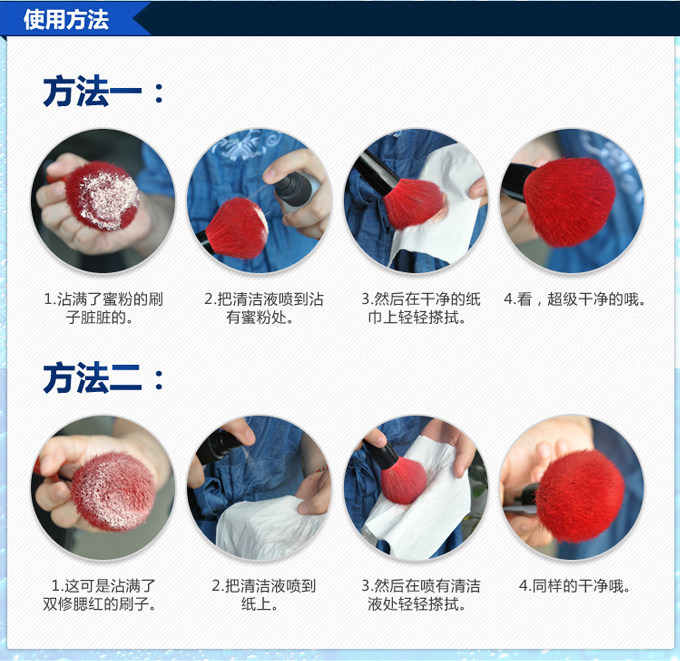 使用方法

方法一：

1.沾满了蜜粉的刷子脏脏的。

2.把清洁液喷到沾有蜜粉处。

3.然后在干净的纸巾上轻轻搽拭。

4.看，超级干净的哦。

方法二：

1.这可是沾满了双修腮红的刷子。

2.把清洁液喷到纸上。

3.然后在喷有清洁液处轻轻搽拭。

4.同样的干净哦。