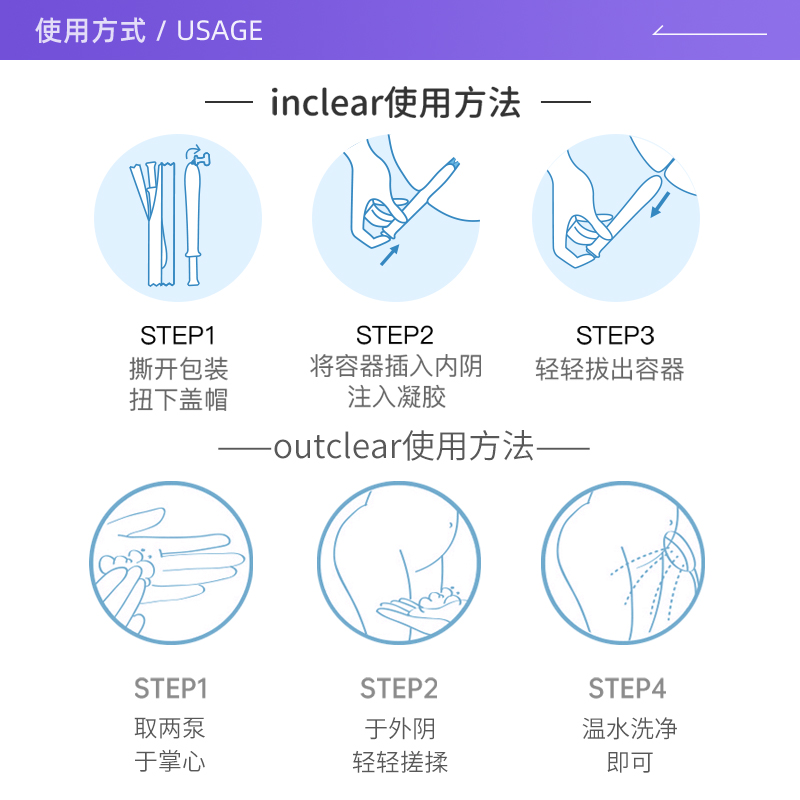 使用方式 / USAGE

— inclear使用方法 —

STEP1
撕开包装
扭下盖帽

STEP2
将容器插入内阴
注入凝胶

STEP3
轻轻拔出容器

——outclear使用方法——

STEP1
取两泵
于掌心

STEP2
于外阴
轻轻搓揉

STEP4
温水洗净
即可