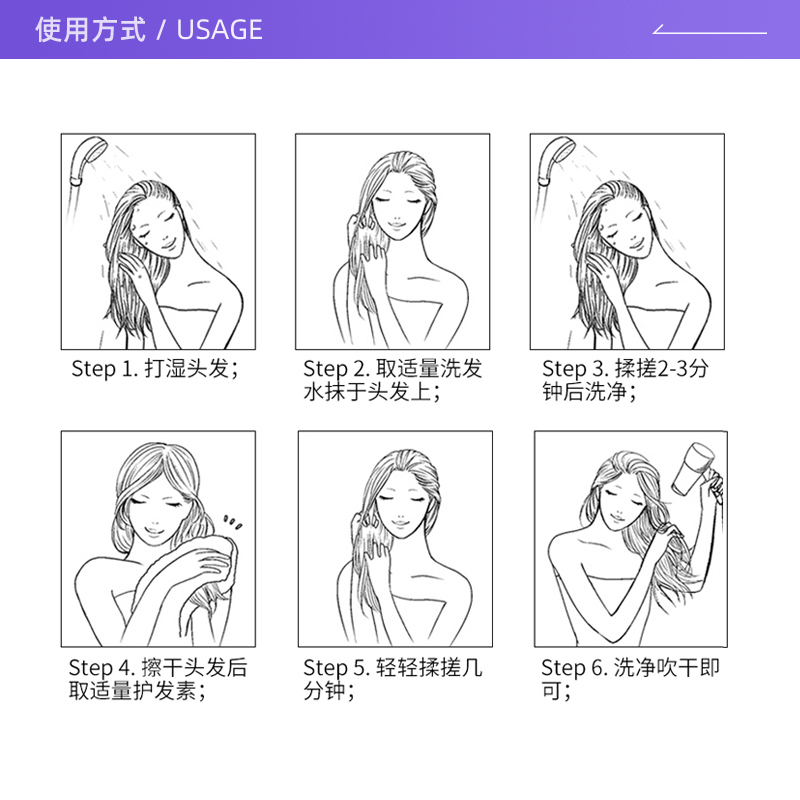 使用方式 / USAGE

Step 1. 打湿头发；

Step 2. 取适量洗发水抹于头发上；

Step 3. 揉搓2-3分钟后洗净；

Step 4. 擦干头发后取适量护发素；

Step 5. 轻轻揉搓几分钟；

Step 6. 洗净吹干即可；