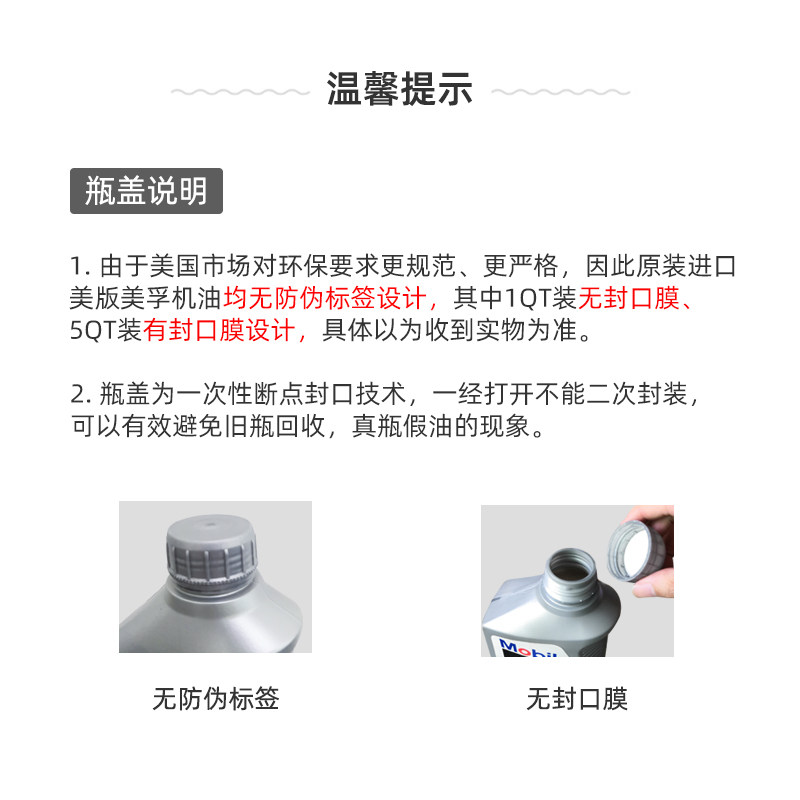 温馨提示

瓶盖说明

1. 由于美国市场对环保要求更规范、更严格，因此原装进口美版美孚机油均无防伪标签设计，其中1QT装无封口膜、5QT装有封口膜设计，具体以为收到实物为准。

2. 瓶盖为一次性断点封口技术，一经打开不能二次封装，可以有效避免旧瓶回收，真瓶假油的现象。

无防伪标签

Mobil

无封口膜