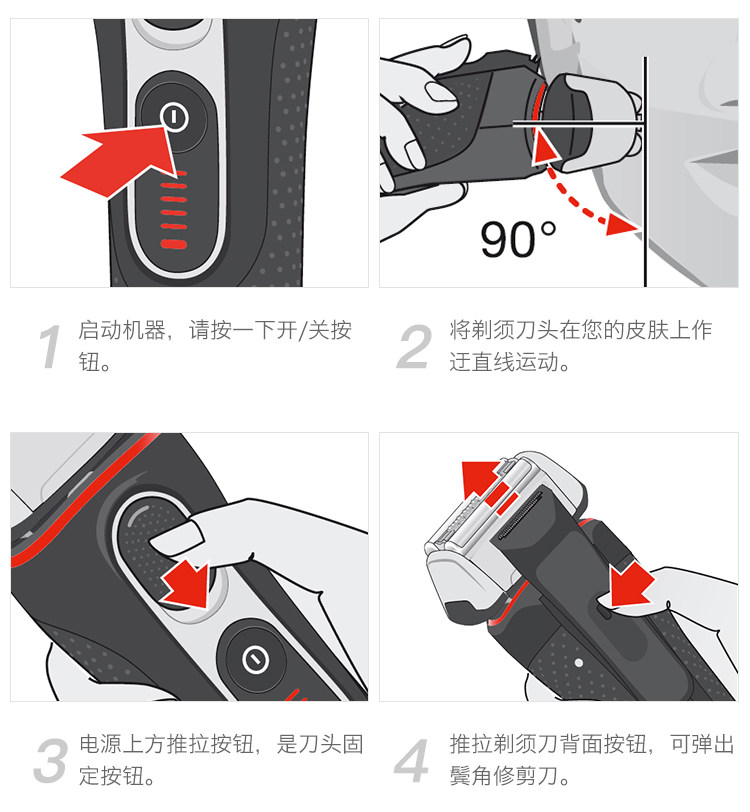 90°

1 启动机器，请按一下开/关按钮。

2 将剃须刀头在您的皮肤上作迂直线运动。

3 电源上方推拉按钮，是刀头固定按钮。

4 推拉剃须刀背面按钮，可弹出鬓角修剪刀。