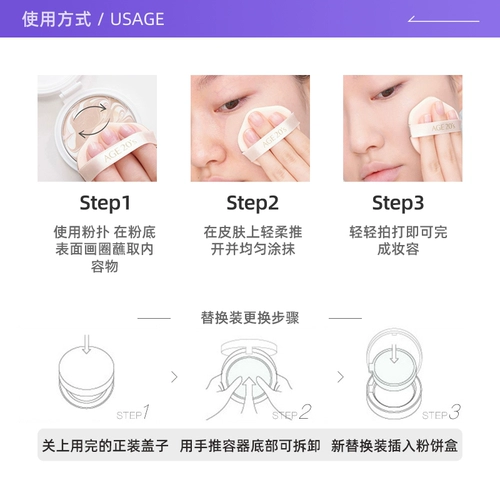 使用方式 / USAGE

AGE 20's

AGE 20's

AGE 20's

Step1
使用粉扑 在粉底表面画圈蘸取内容物

Step2
在皮肤上轻柔推开并均匀涂抹

Step3
轻轻拍打即可完成妆容

替换装更换步骤

STEP1

STEP2

STEP3

关上用完的正装盖子

用手推容器底部可拆卸

新替换装插入粉饼盒