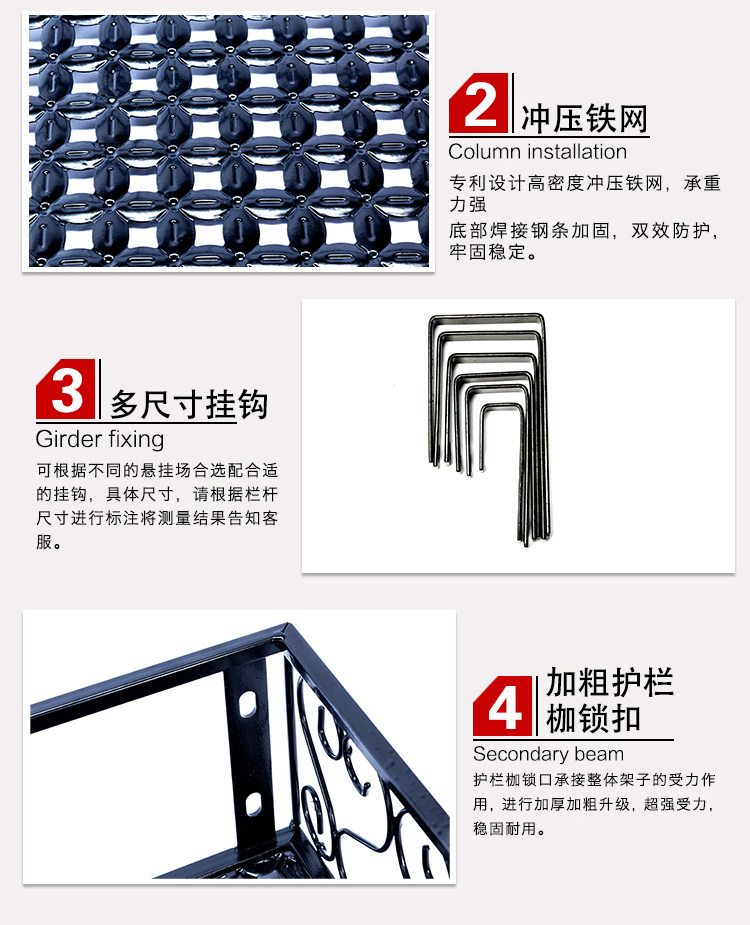 2 冲压铁网
Column installation
专利设计高密度冲压铁网，承重力强
底部焊接钢条加固，双效防护，牢固稳定。

3 多尺寸挂钩
Girder fixing
可根据不同的悬挂场合选配合适的挂钩，具体尺寸，请根据栏杆尺寸进行标注将测量结果告知客服。

4 加粗护栏枷锁扣
Secondary beam
护栏枷锁口承接整体架子的受力作用，进行加厚加粗升级，超强受力，稳固耐用。