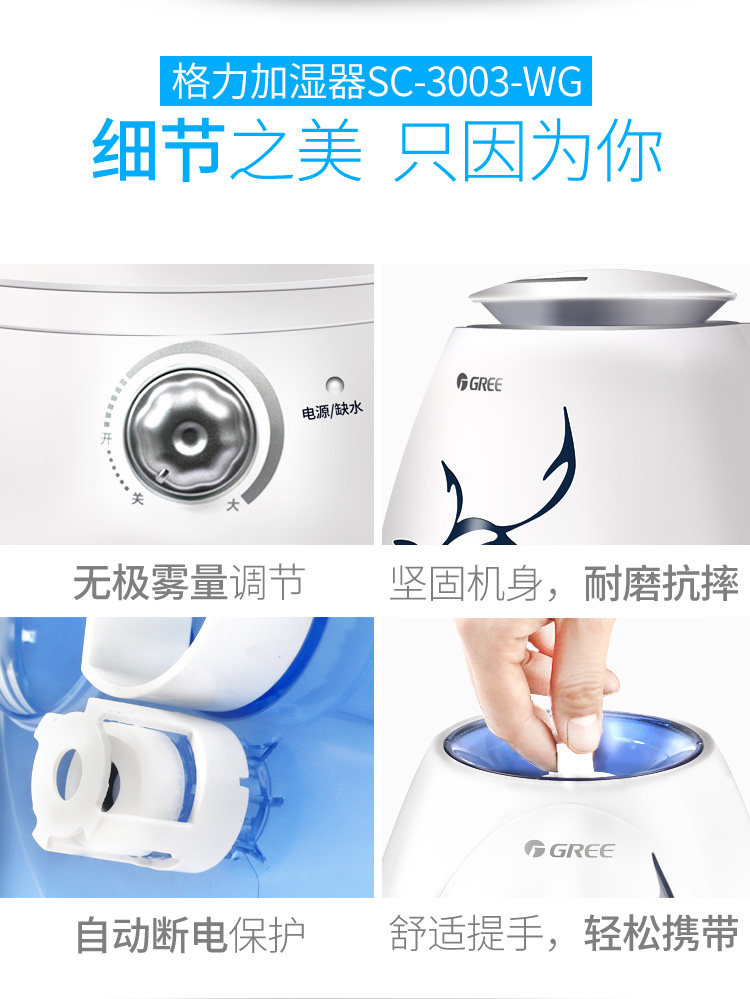 格力加湿器SC-3003-WG

细节之美 只因为你

开
关
大
电源/缺水

GREE

无极雾量调节

坚固机身，耐磨抗摔

GREE

自动断电保护

舒适提手，轻松携带