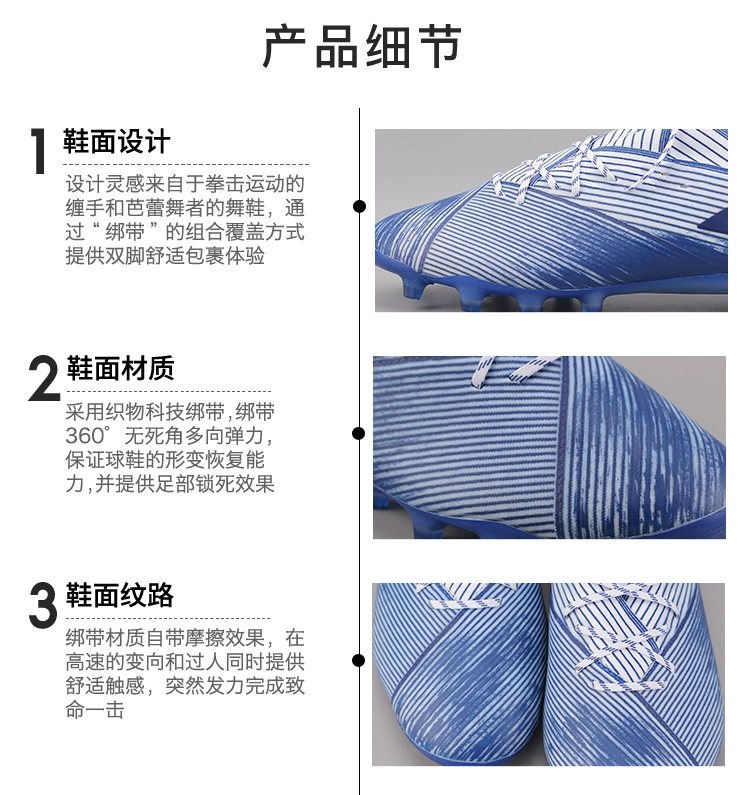 产品细节

1 鞋面设计

设计灵感来自于拳击运动的缠手和芭蕾舞者的舞鞋，通过“绑带”的组合覆盖方式提供双脚舒适包裹体验

2 鞋面材质

采用织物科技绑带，绑带360°无死角多向弹力，保证球鞋的形变恢复能力，并提供足部锁死效果

3 鞋面纹路

绑带材质自带摩擦效果，在高速的变向和过人同时提供舒适触感，突然发力完成致命一击