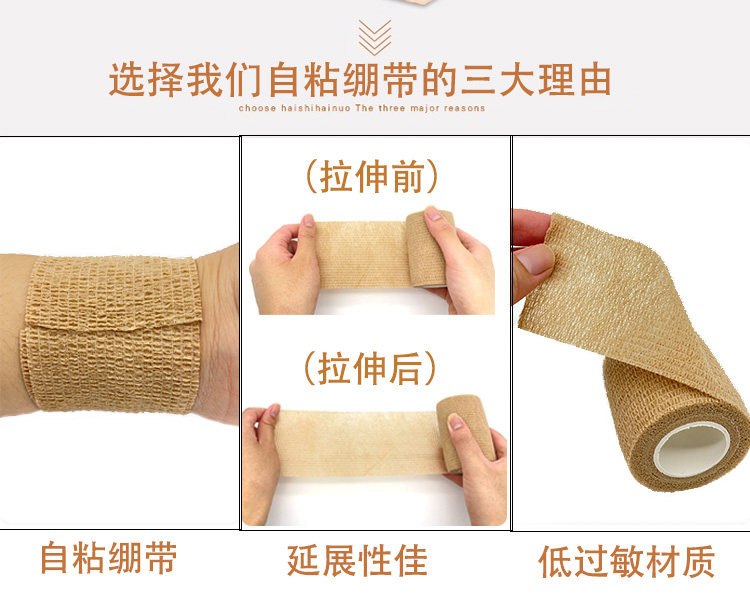 选择我们自粘绷带的三大理由

choose haishihainuo The three major reasons

（拉伸前）

（拉伸后）

自粘绷带

延展性佳

低过敏材质