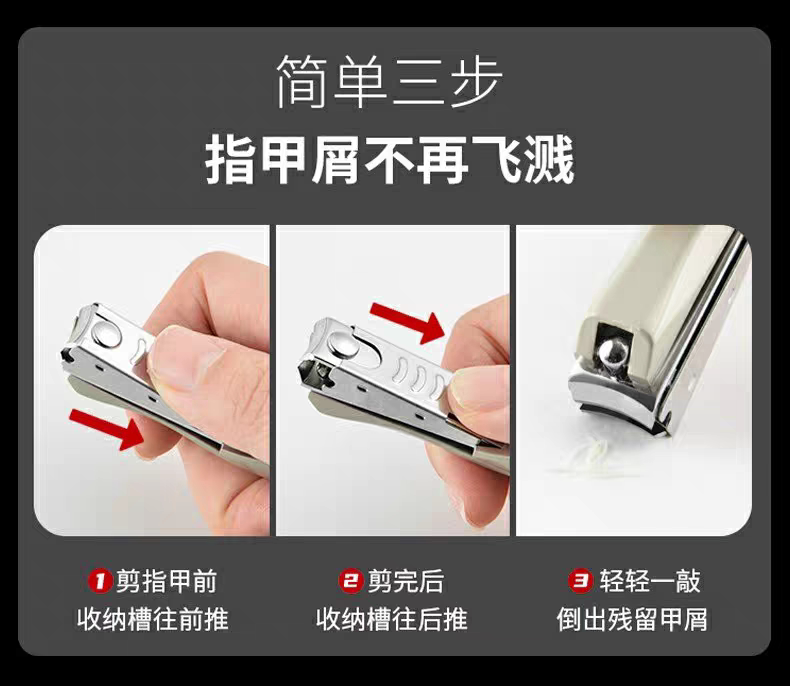 简单三步
指甲屑不再飞溅

1 剪指甲前
收纳槽往前推

2 剪完后
收纳槽往后推

3 轻轻一敲
倒出残留甲屑