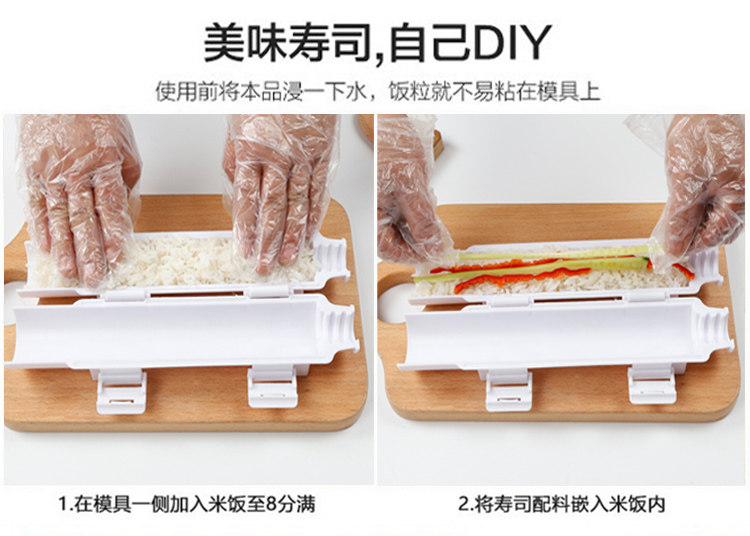 美味寿司,自己DIY

使用前将本品浸一下水，饭粒就不易粘在模具上

1.在模具一侧加入米饭至8分满

2.将寿司配料嵌入米饭内