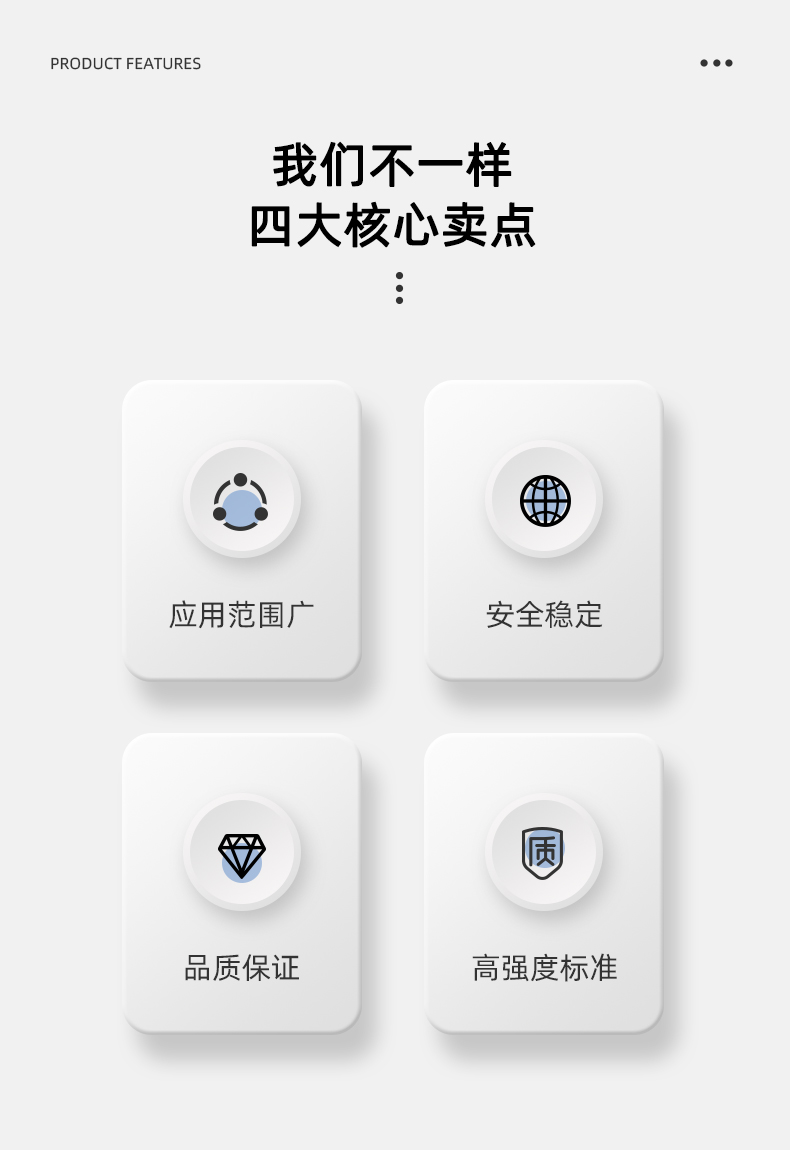 PRODUCT FEATURES

我们不一样
四大核心卖点

应用范围广

安全稳定

品质保证

质

高强度标准