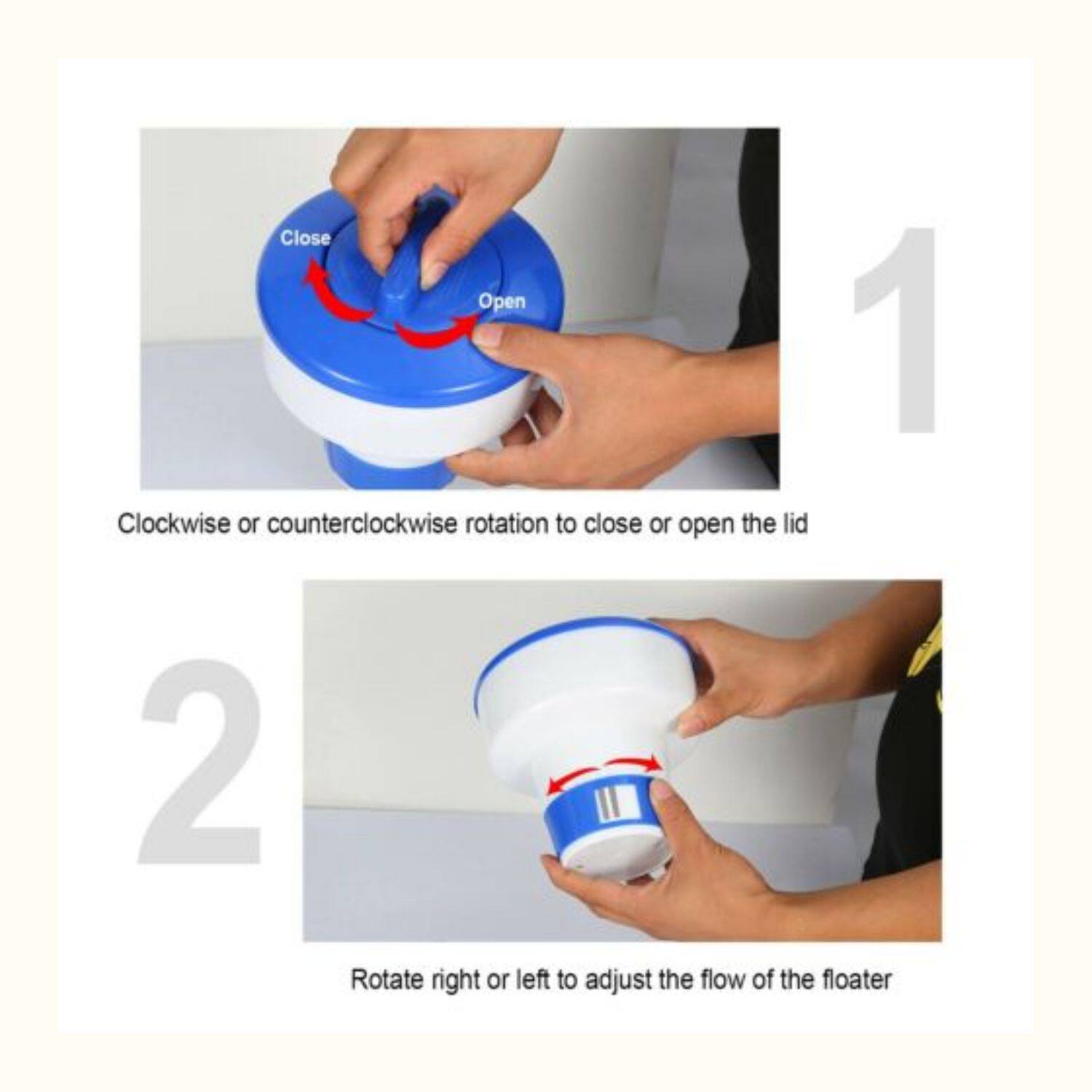 Close

Open

1

Clockwise or counterclockwise rotation to close or open the lid

2

Rotate right or left to adjust the flow of the floater