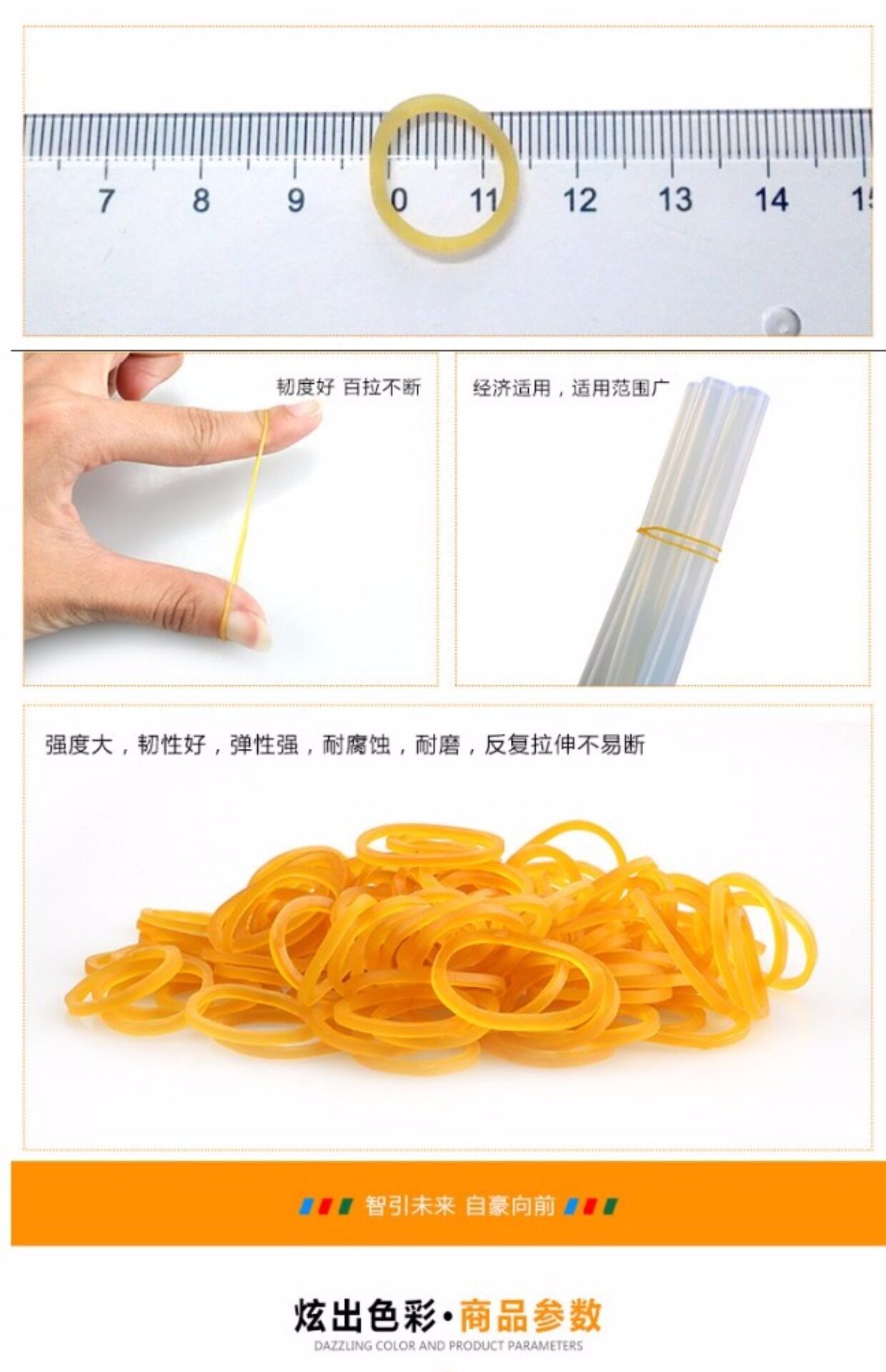 7 8 9 0 11 12 13 14 1

韧度好 百拉不断

经济适用，适用范围广

强度大，韧性好，弹性强，耐腐蚀，耐磨，反复拉伸不易断

智引未来 自豪向前

炫出色彩·商品参数

DAZZLING COLOR AND PRODUCT PARAMETERS