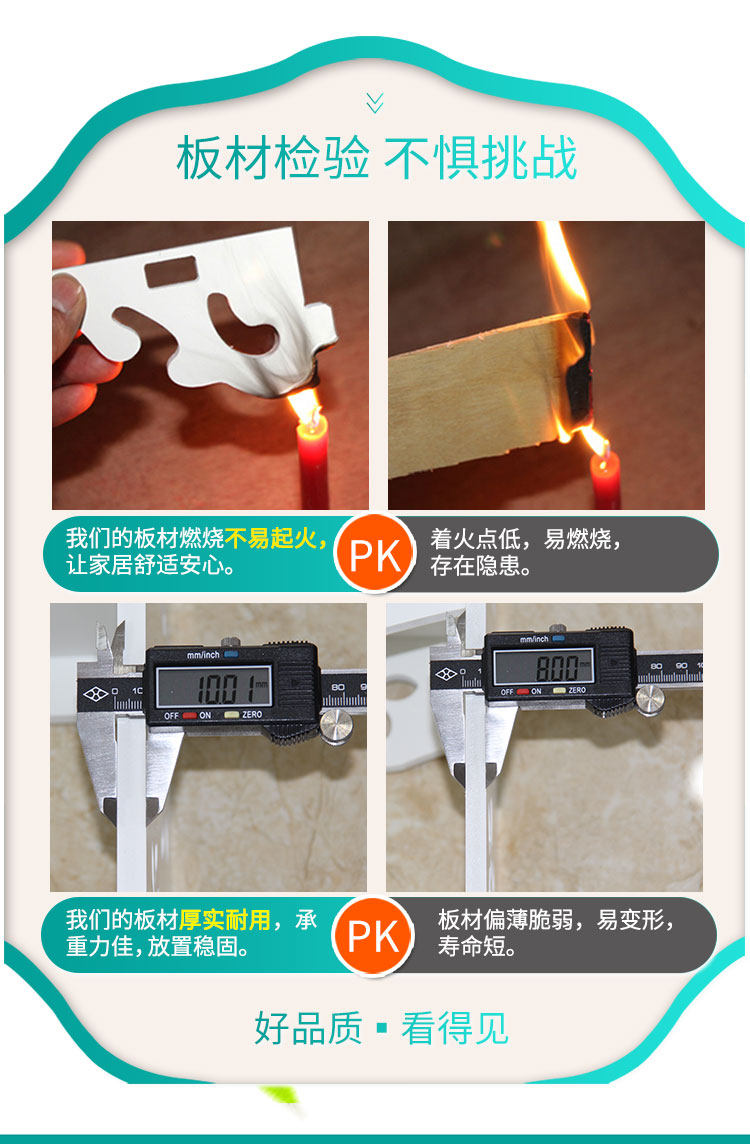 板材检验 不惧挑战

我们的板材燃烧不易起火，让家居舒适安心。

PK

着火点低，易燃烧，存在隐患。

mm/inch

10.01 mm

OFF ON ZERO

0 10

80 9

mm/inch

8.00 mm

OFF ON ZERO

80 90 10

我们的板材厚实耐用，承重力佳，放置稳固。

PK

板材偏薄脆弱，易变形，寿命短。

好品质 ▪ 看得见