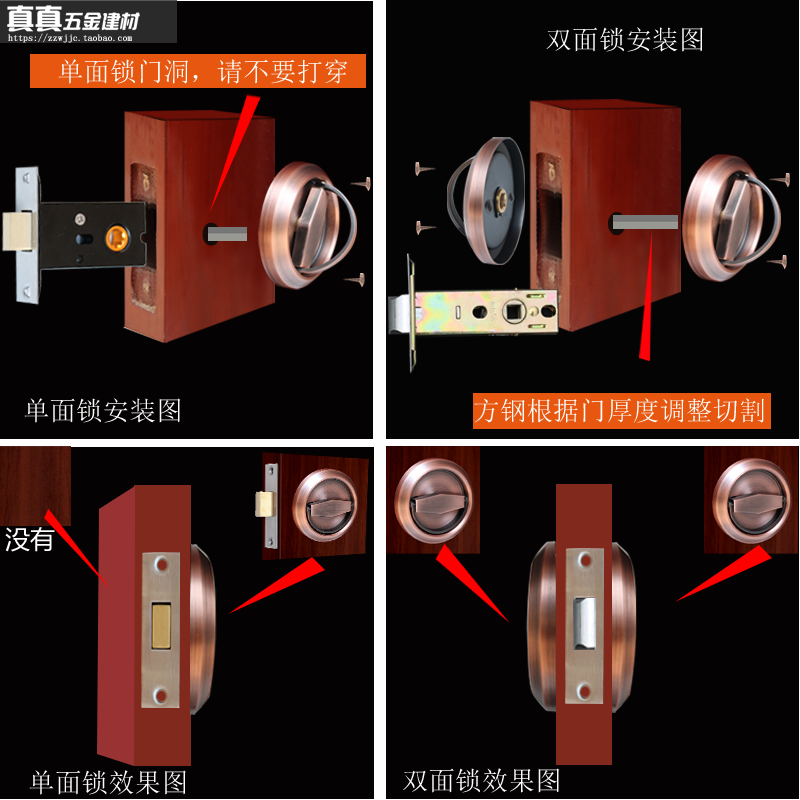 真真五金建材
https://zzwjjc.taobao.com

单面锁门洞，请不要打穿

单面锁安装图

双面锁安装图

方钢根据门厚度调整切割

没有

单面锁效果图

双面锁效果图