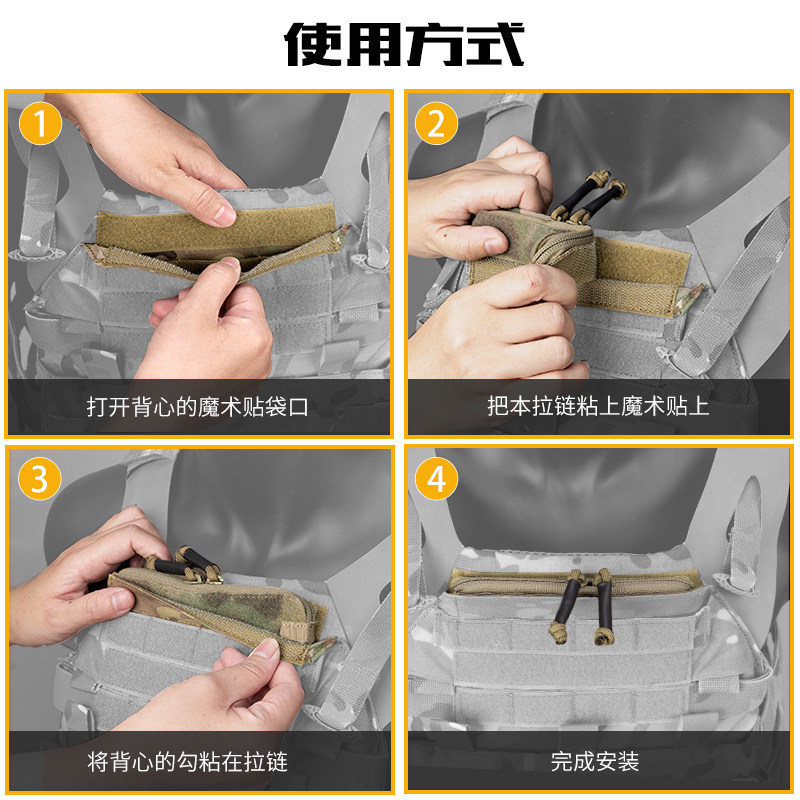 使用方式

1
打开背心的魔术贴袋口

2
把本拉链粘上魔术贴上

3
将背心的勾粘在拉链

4
完成安装